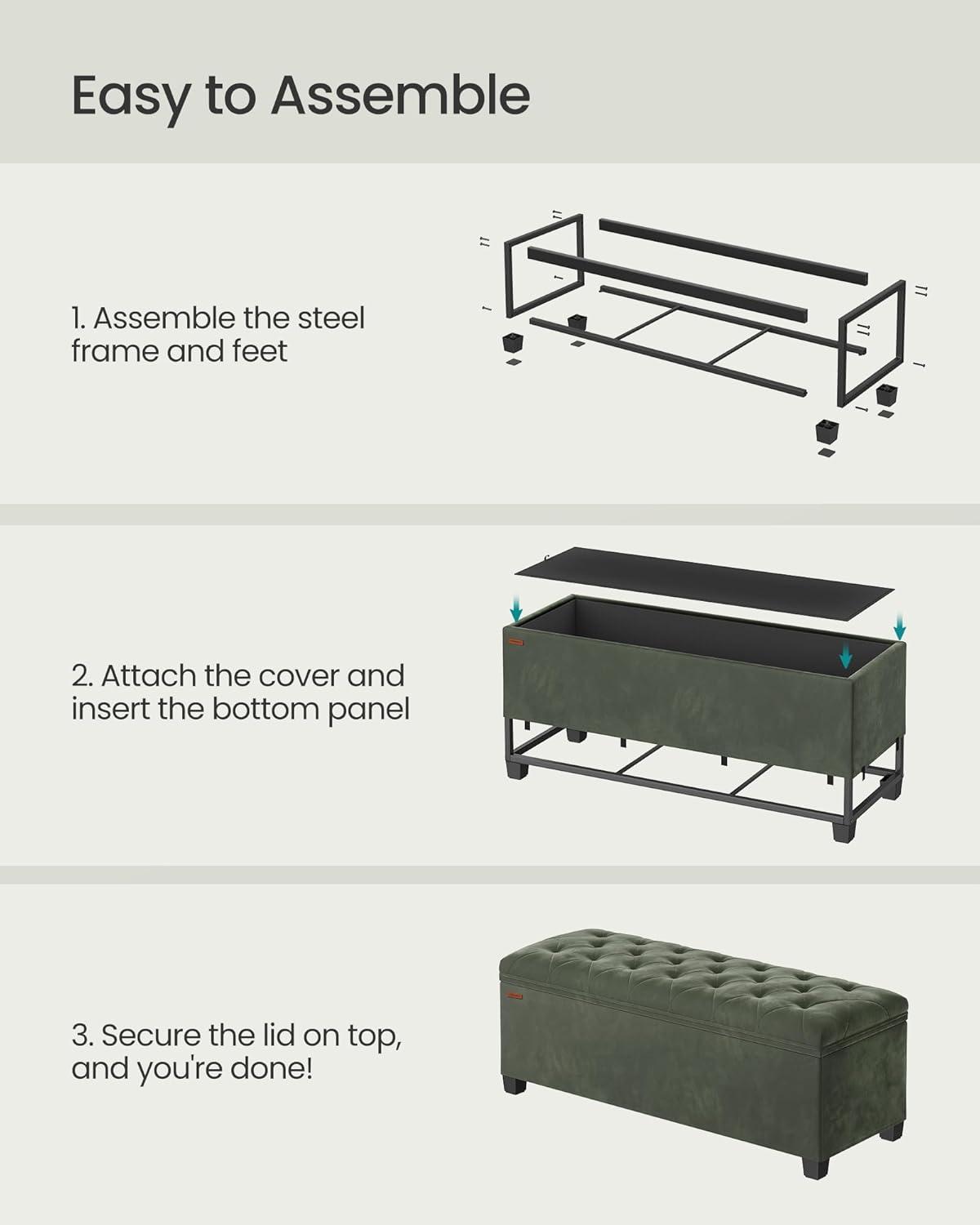 Easy to Assemble

1. Assemble the steel frame and feet

2. Attach the cover and insert the bottom panel

3. Secure the lid on top, and you're done!