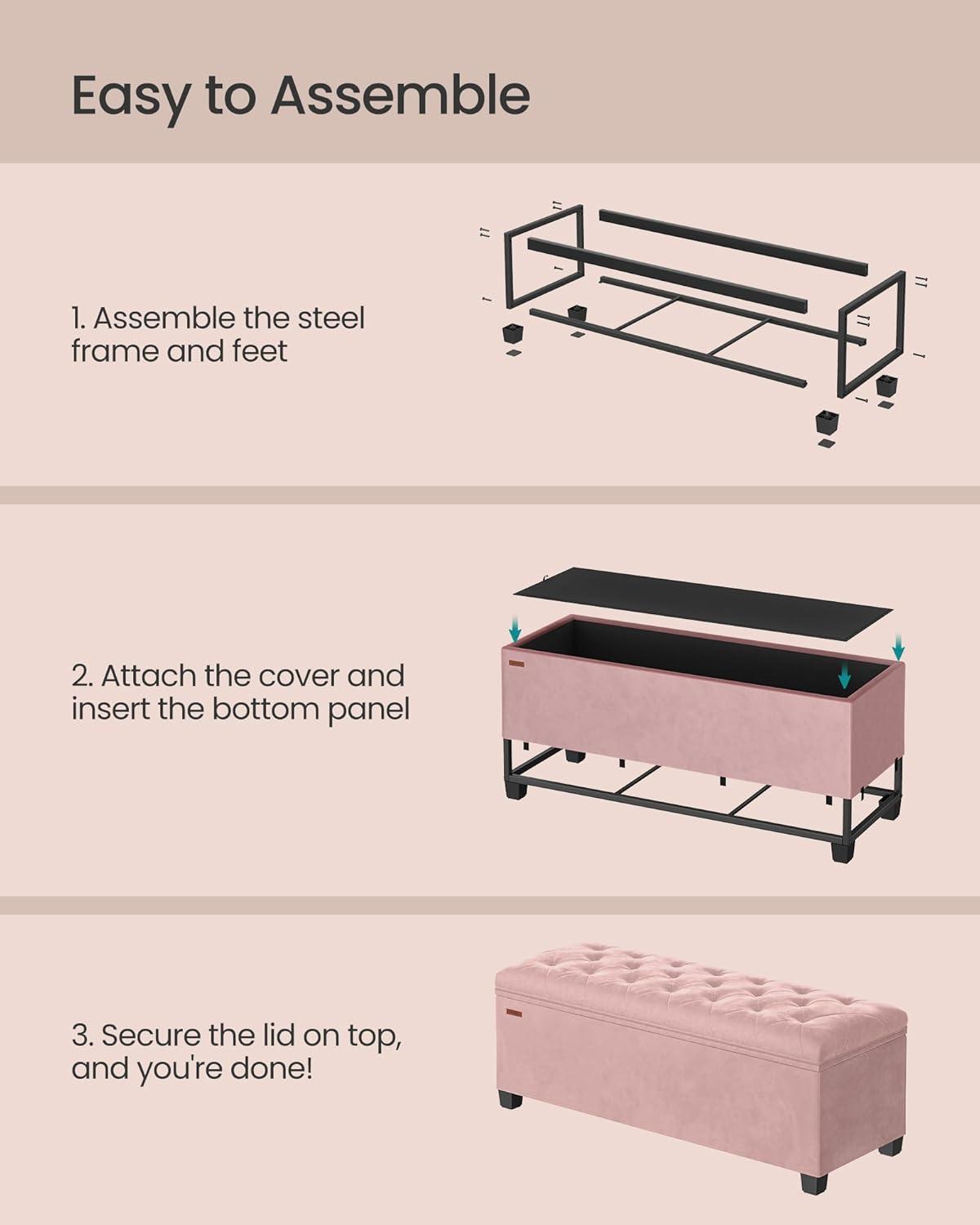 Easy to Assemble

1. Assemble the steel frame and feet

2. Attach the cover and insert the bottom panel

3. Secure the lid on top, and you're done!