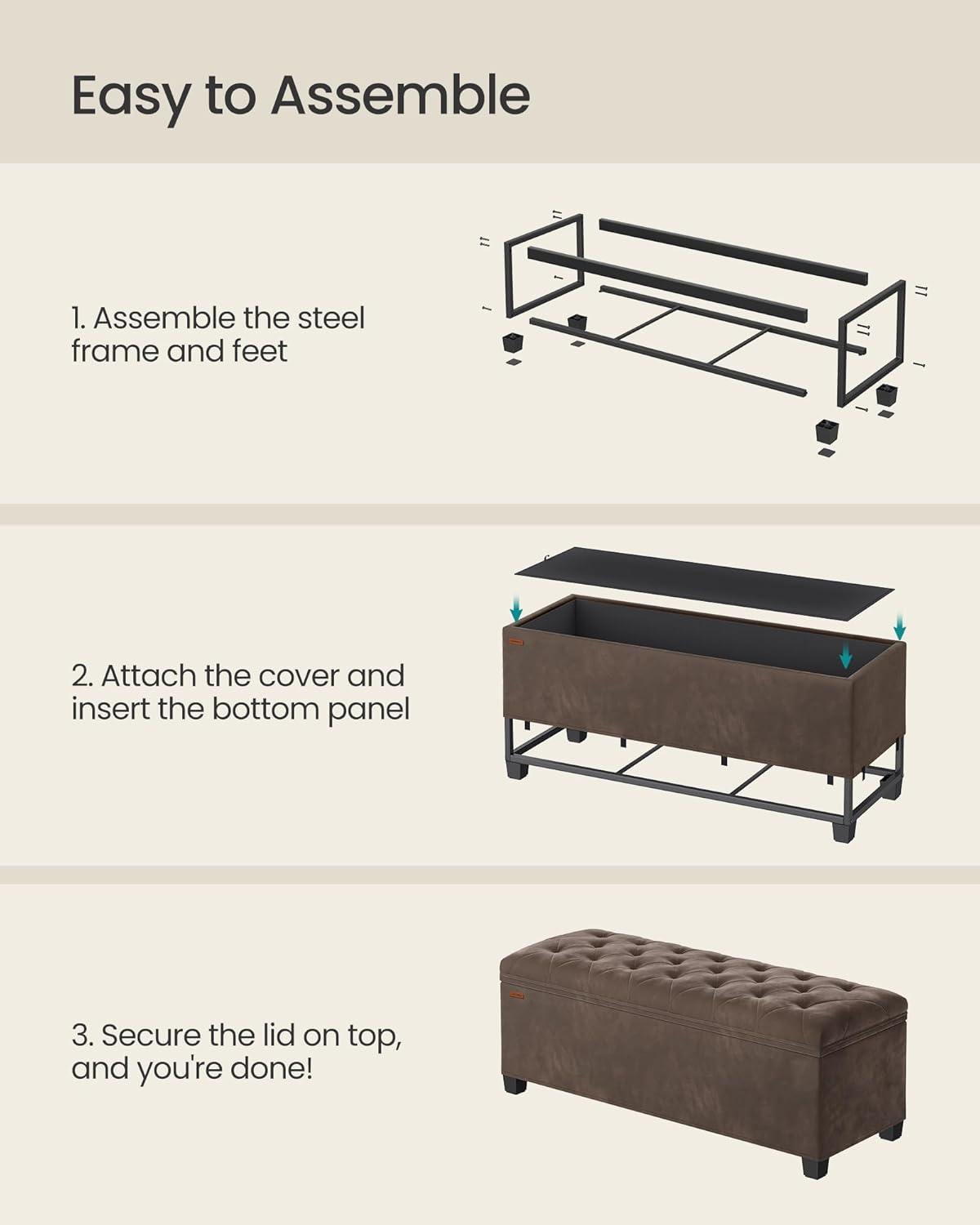 Easy to Assemble

1. Assemble the steel frame and feet

2. Attach the cover and insert the bottom panel

3. Secure the lid on top, and you're done!