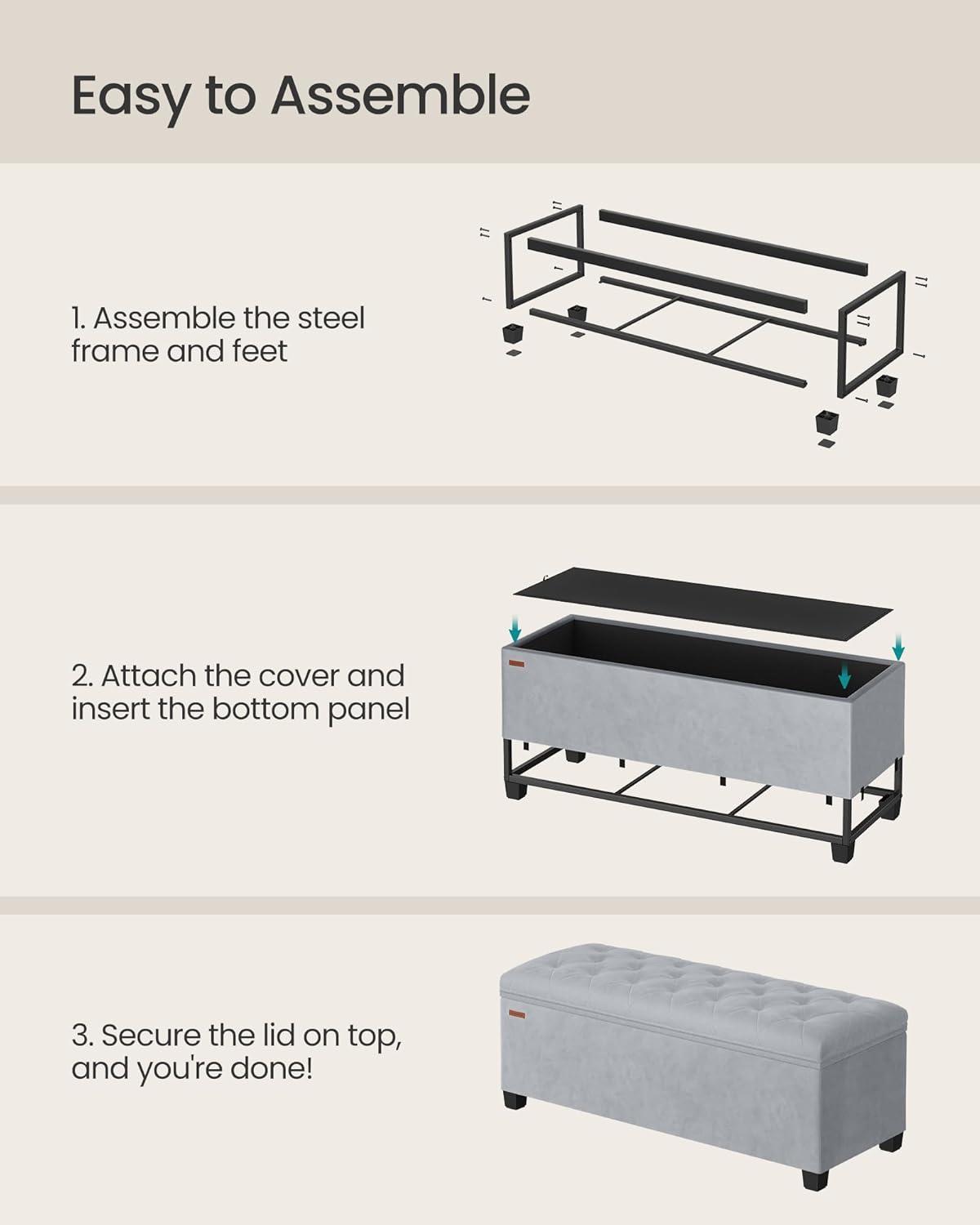 Easy to Assemble

1. Assemble the steel frame and feet

2. Attach the cover and insert the bottom panel

3. Secure the lid on top, and you're done!