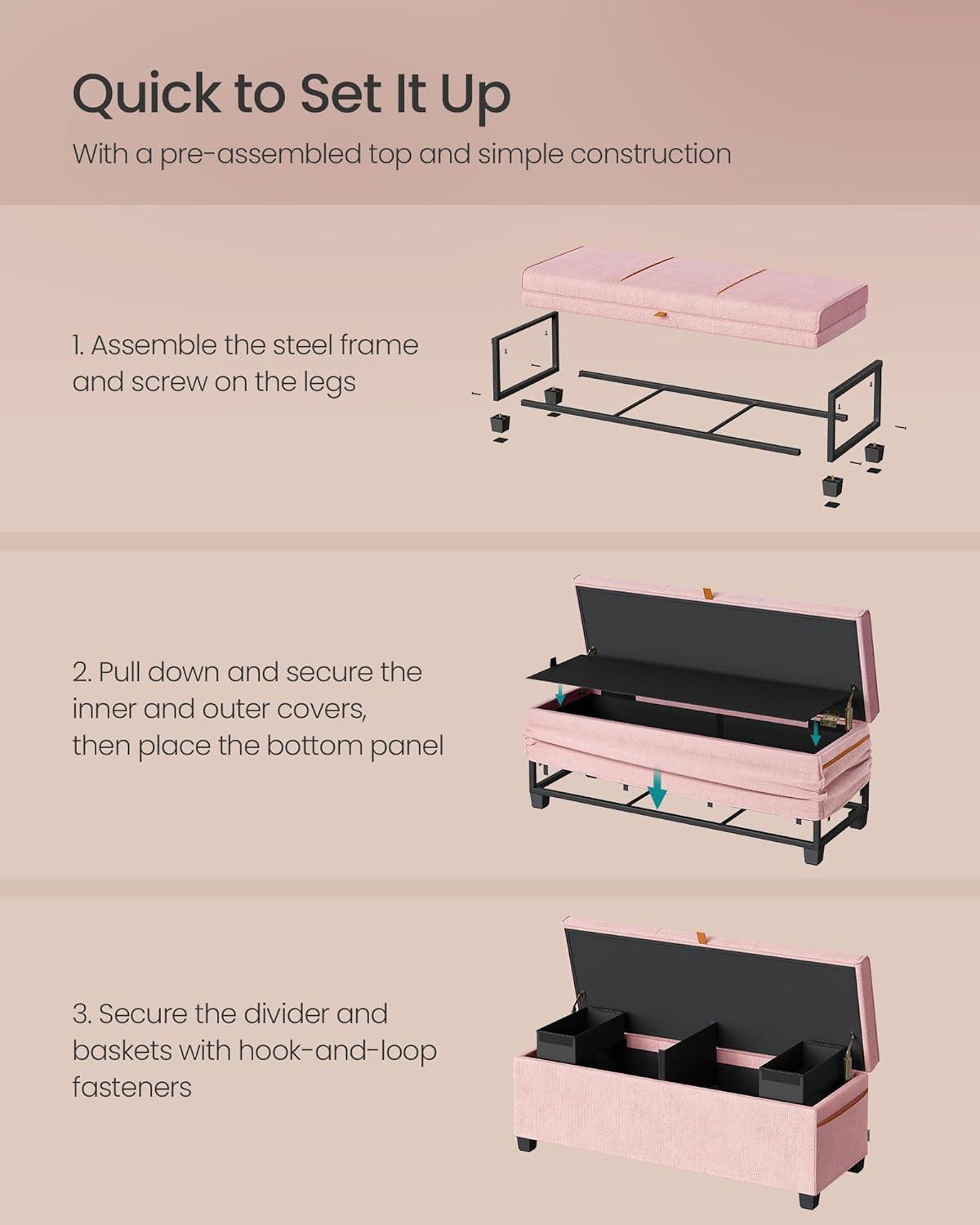 Quick to Set It Up

With a pre-assembled top and simple construction

1. Assemble the steel frame and screw on the legs

2. Pull down and secure the inner and outer covers, then place the bottom panel

3. Secure the divider and baskets with hook-and-loop fasteners