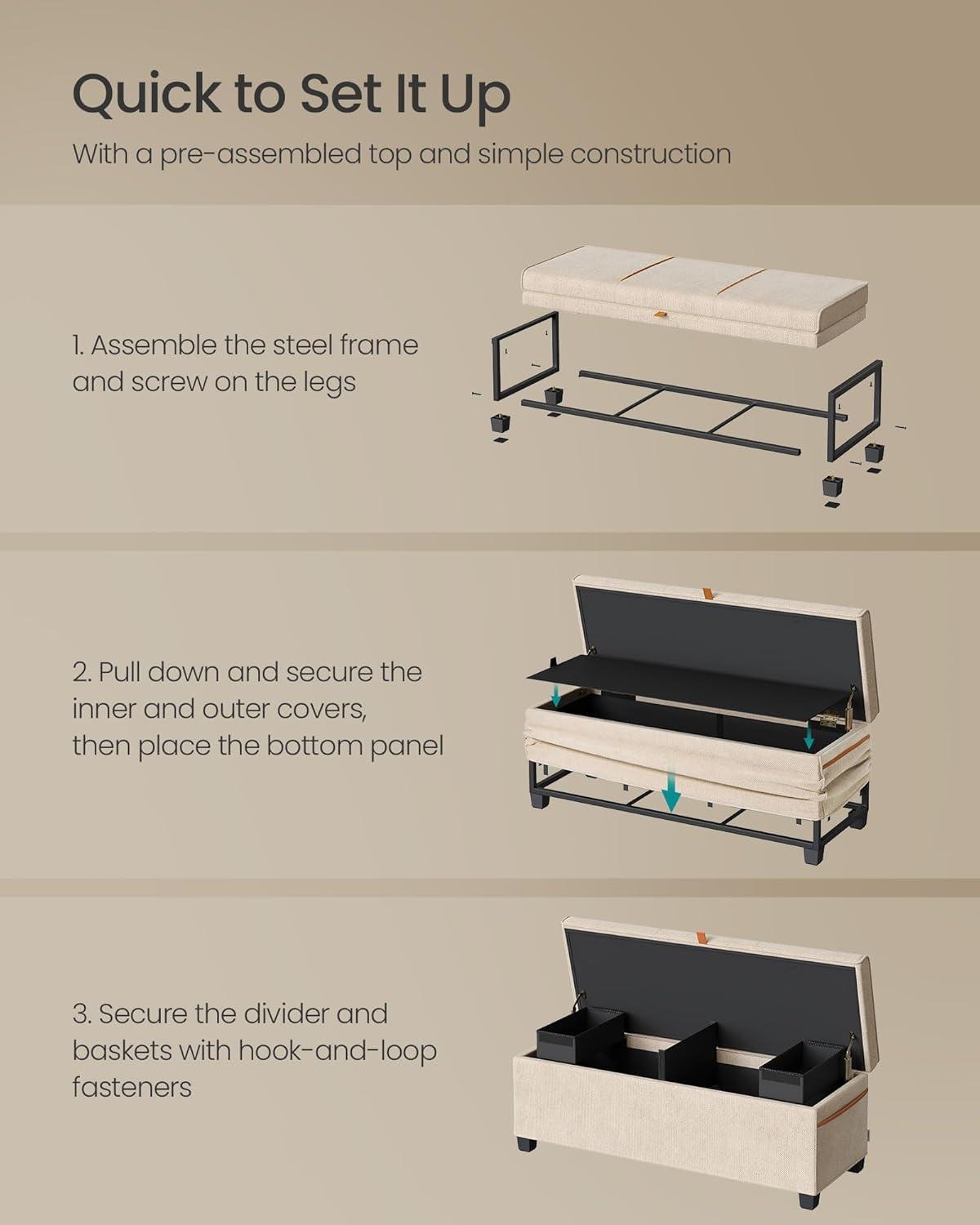 Quick to Set It Up

With a pre-assembled top and simple construction

1. Assemble the steel frame and screw on the legs

2. Pull down and secure the inner and outer covers, then place the bottom panel

3. Secure the divider and baskets with hook-and-loop fasteners