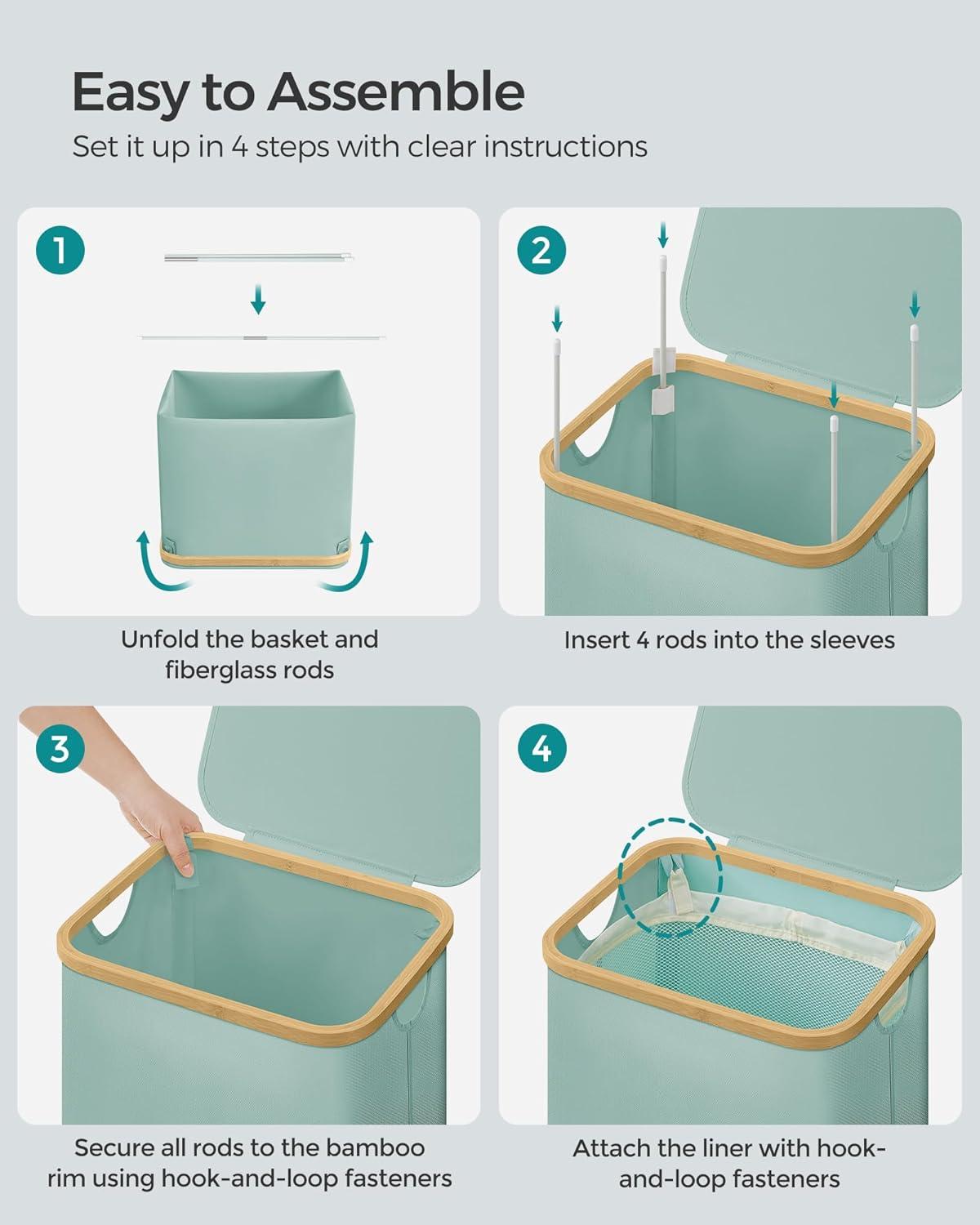 Easy to Assemble
Set it up in 4 steps with clear instructions

1
Unfold the basket and fiberglass rods

2
Insert 4 rods into the sleeves

3
Secure all rods to the bamboo rim using hook-and-loop fasteners

4
Attach the liner with hook-and-loop fasteners