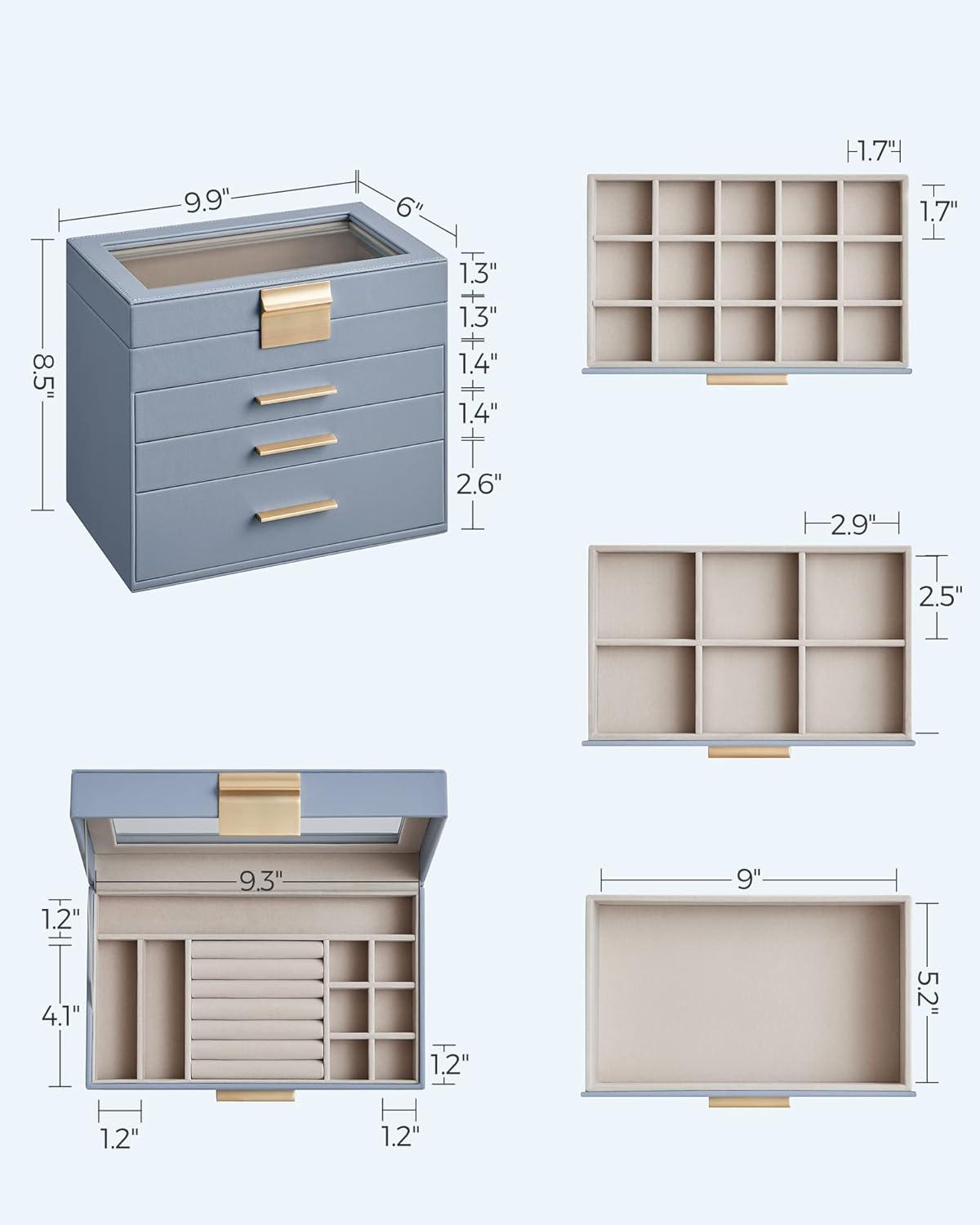 9.9"
6"
8.5"
1.3"
1.3"
1.4"
1.4"
2.6"

1.7"
1.7"

2.9"
2.5"

9.3"
1.2"
4.1"
1.2"
1.2"
1.2"

9"
5.2"