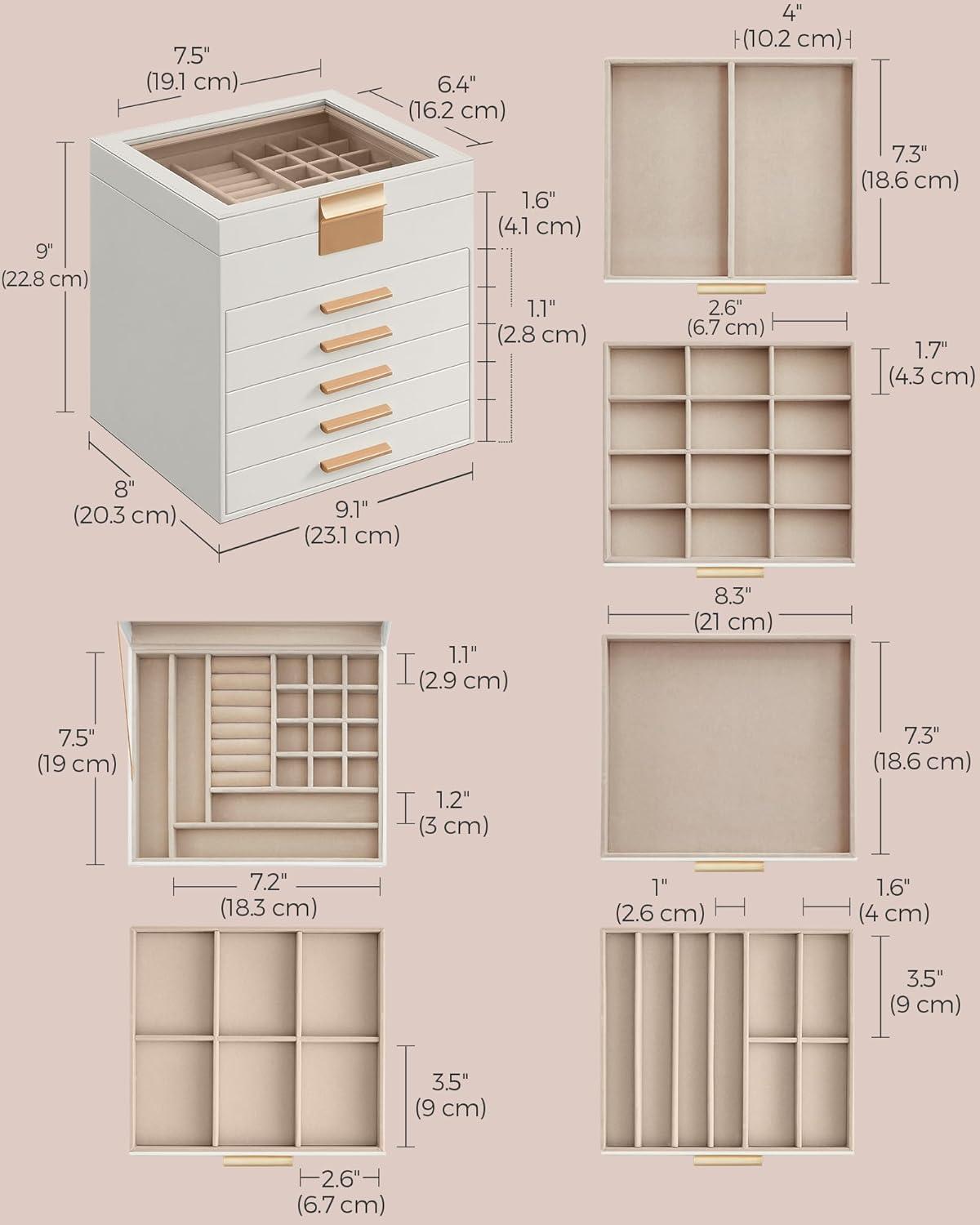 7.5"
(19.1 cm)

6.4"
(16.2 cm)

9"
(22.8 cm)

1.6"
(4.1 cm)

1.1"
(2.8 cm)

8"
(20.3 cm)

9.1"
(23.1 cm)

4"
(10.2 cm)

7.3"
(18.6 cm)

2.6"
(6.7 cm)

1.7"
(4.3 cm)

8.3"
(21 cm)

7.3"
(18.6 cm)

7.5"
(19 cm)

1.1"
(2.9 cm)

1.2"
(3 cm)

7.2"
(18.3 cm)

3.5"
(9 cm)

2.6"
(6.7 cm)

1"
(2.6 cm)

1.6"
(4 cm)

3.5"
(9 cm)