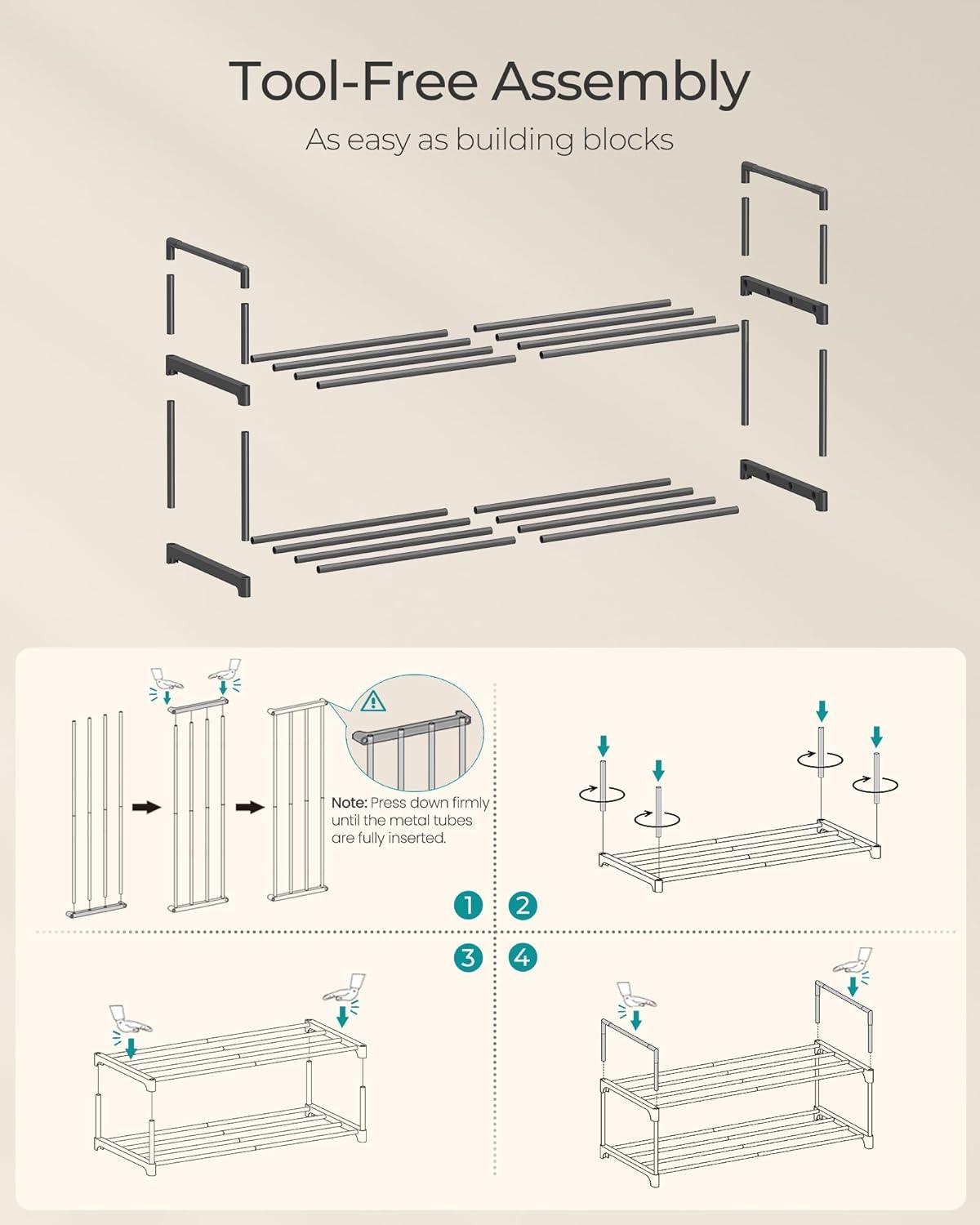 Tool-Free Assembly

As easy as building blocks

Note: Press down firmly until the metal tubes are fully inserted.

1

2

3

4