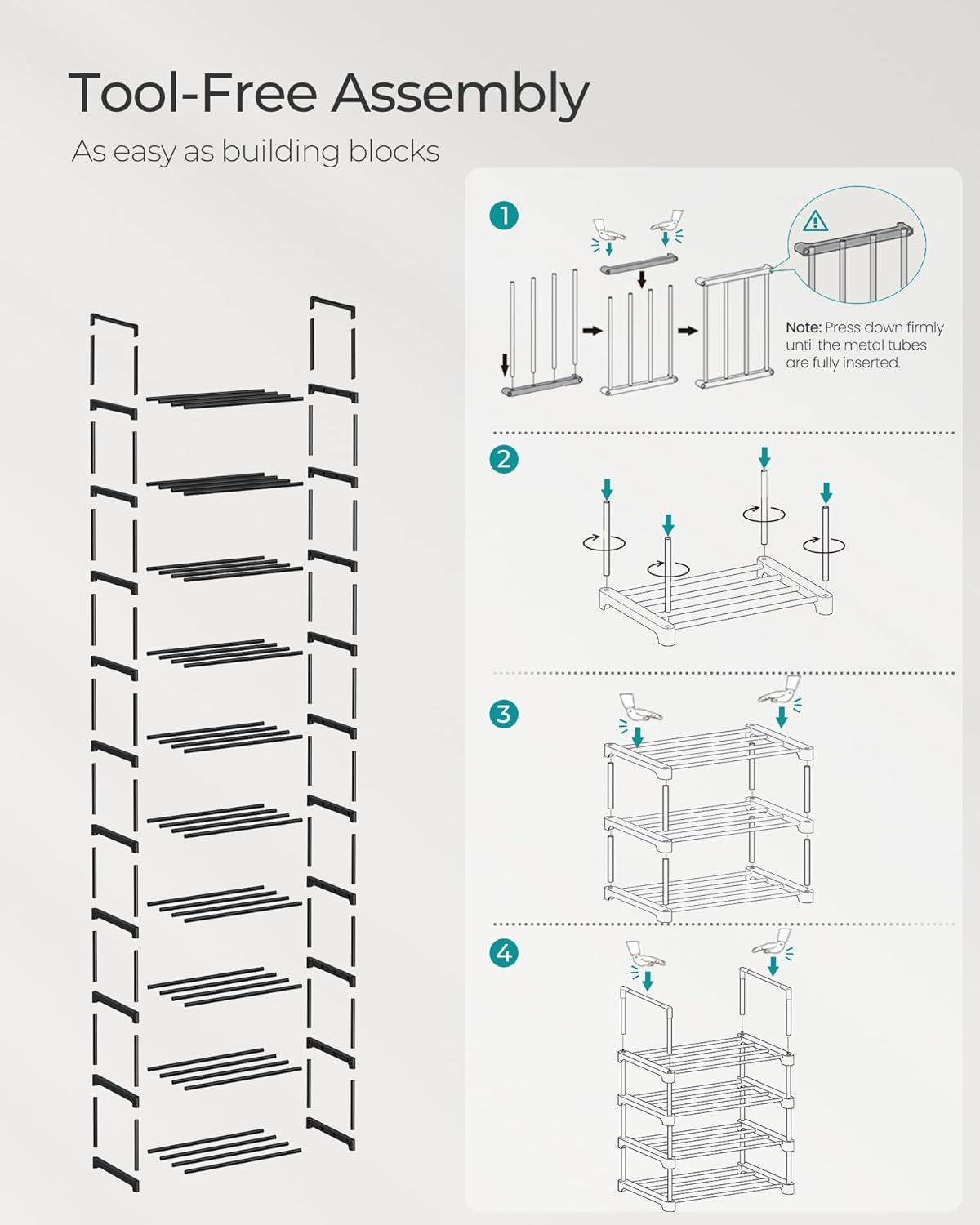 Tool-Free Assembly

As easy as building blocks

1

Note: Press down firmly until the metal tubes are fully inserted.

2

3

4