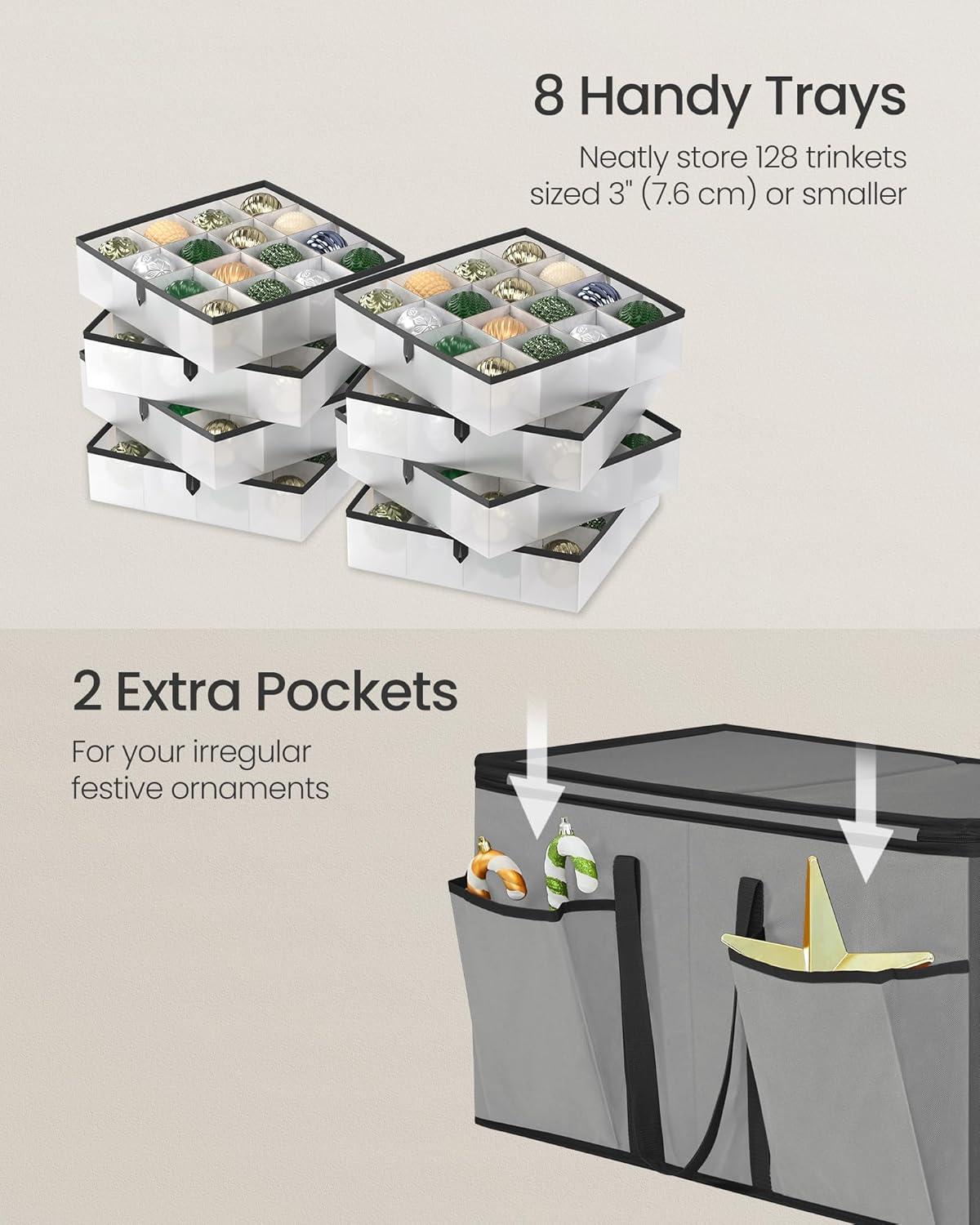 8 Handy Trays

Neatly store 128 trinkets sized 3" (7.6 cm) or smaller

2 Extra Pockets

For your irregular festive ornaments