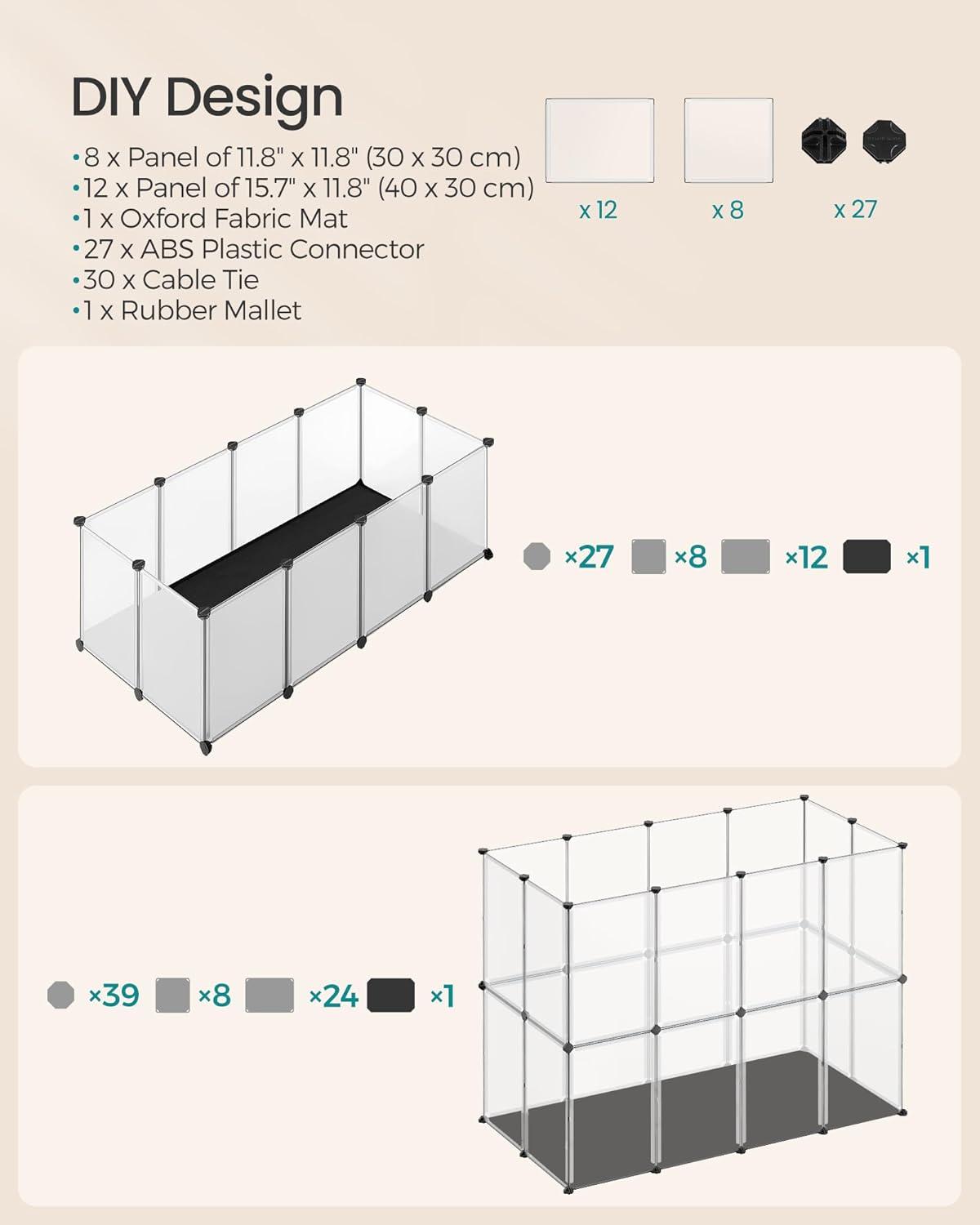 DIY Design

•8 x Panel of 11.8" x 11.8" (30 x 30 cm)
•12 x Panel of 15.7" x 11.8" (40 x 30 cm)
•1 x Oxford Fabric Mat
•27 x ABS Plastic Connector
•30 x Cable Tie
•1 x Rubber Mallet

x 12

x 8

x 27

×27 ×8 ×12 ×1

×39 ×8 ×24 ×1