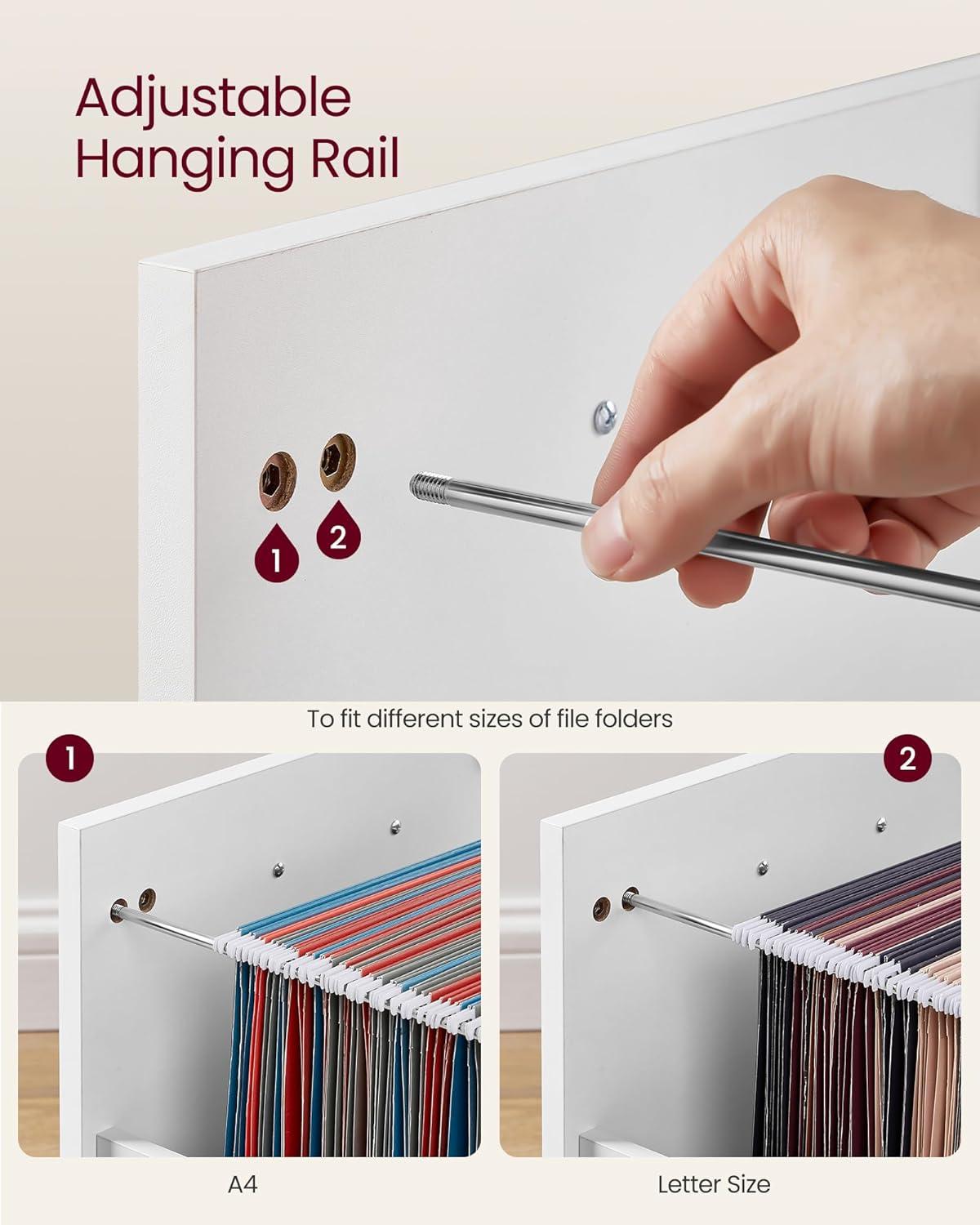 Adjustable Hanging Rail

1

2

To fit different sizes of file folders

1

2

A4

Letter Size