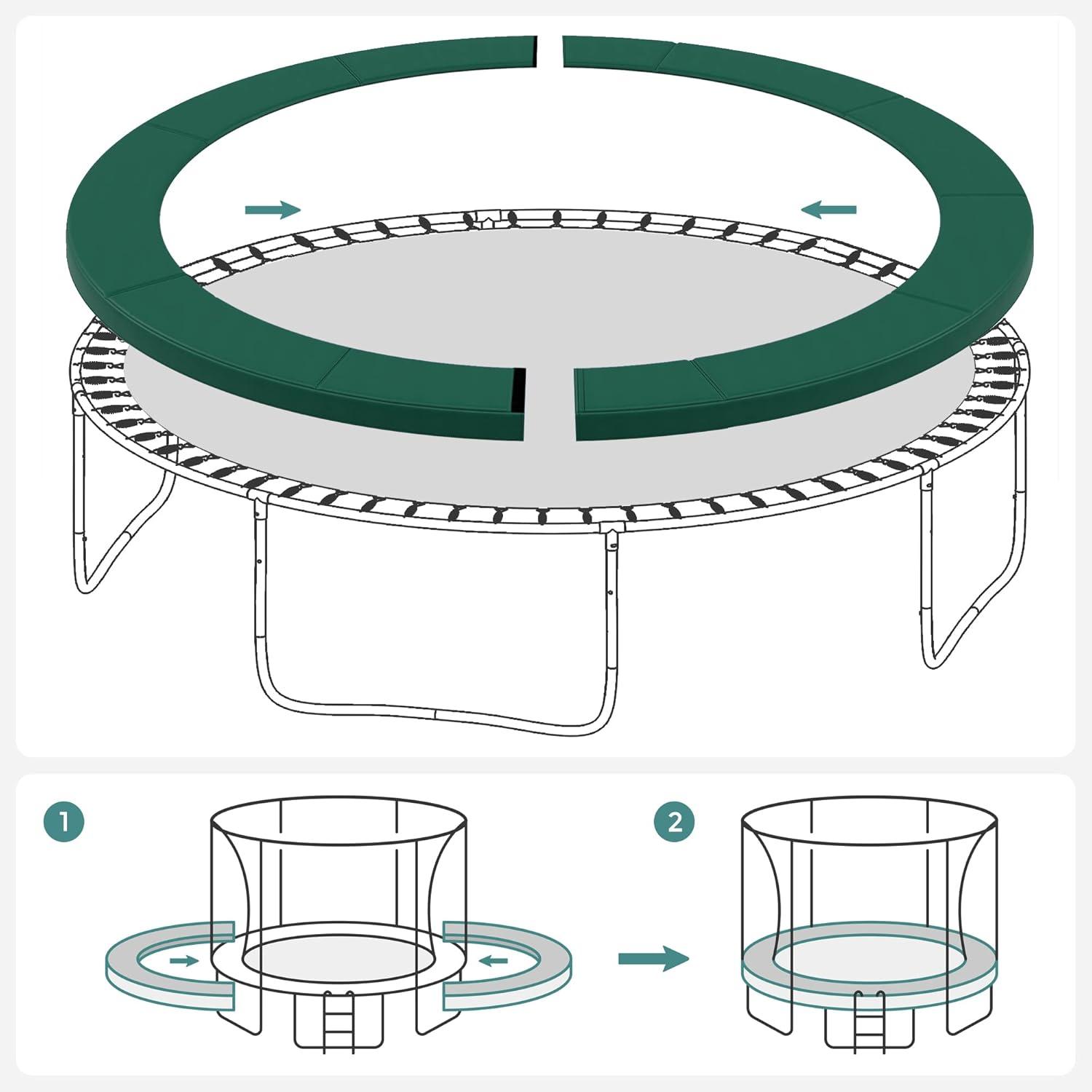 1

2