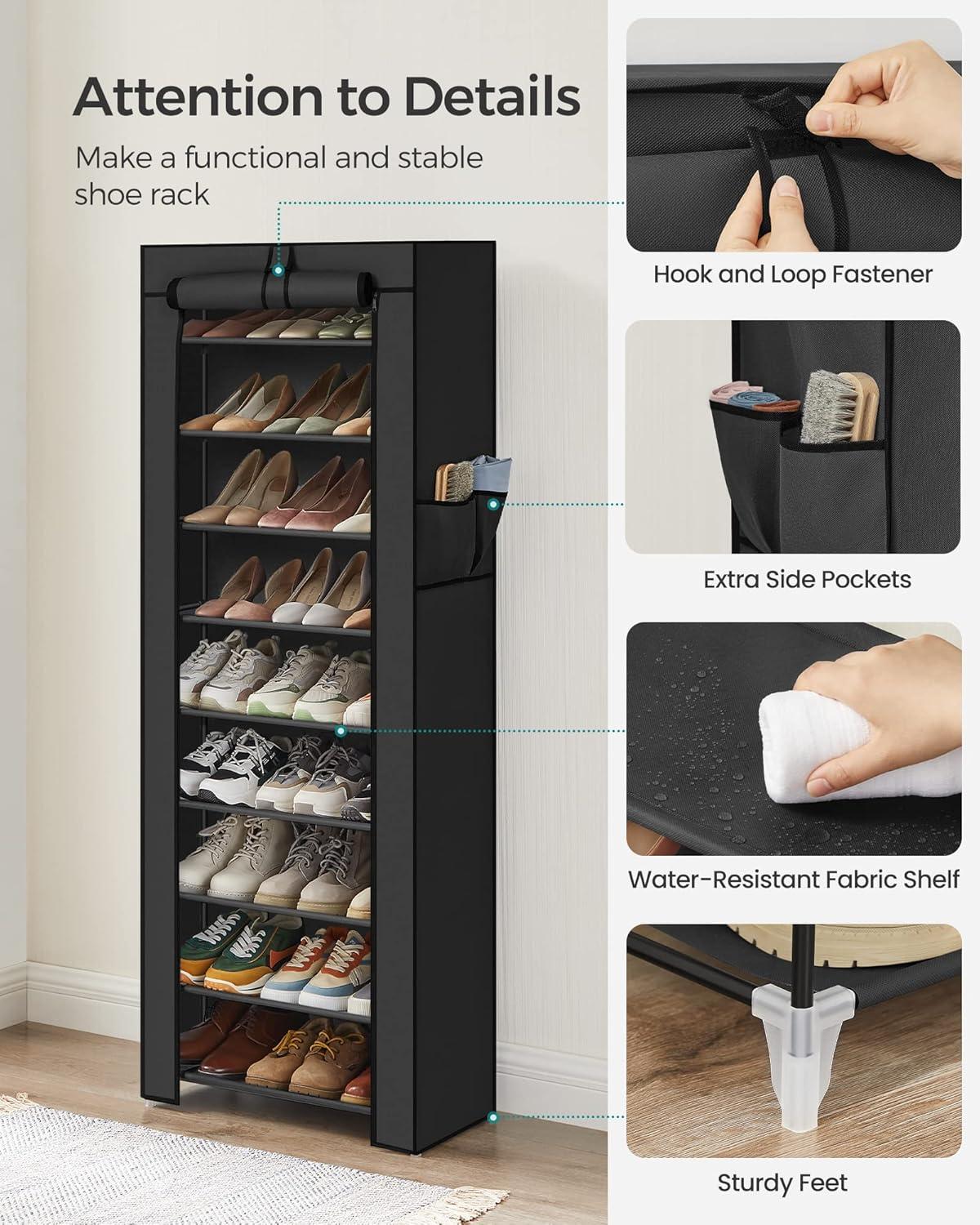 Attention to Details

Make a functional and stable shoe rack

Hook and Loop Fastener

Extra Side Pockets

Water-Resistant Fabric Shelf

Sturdy Feet