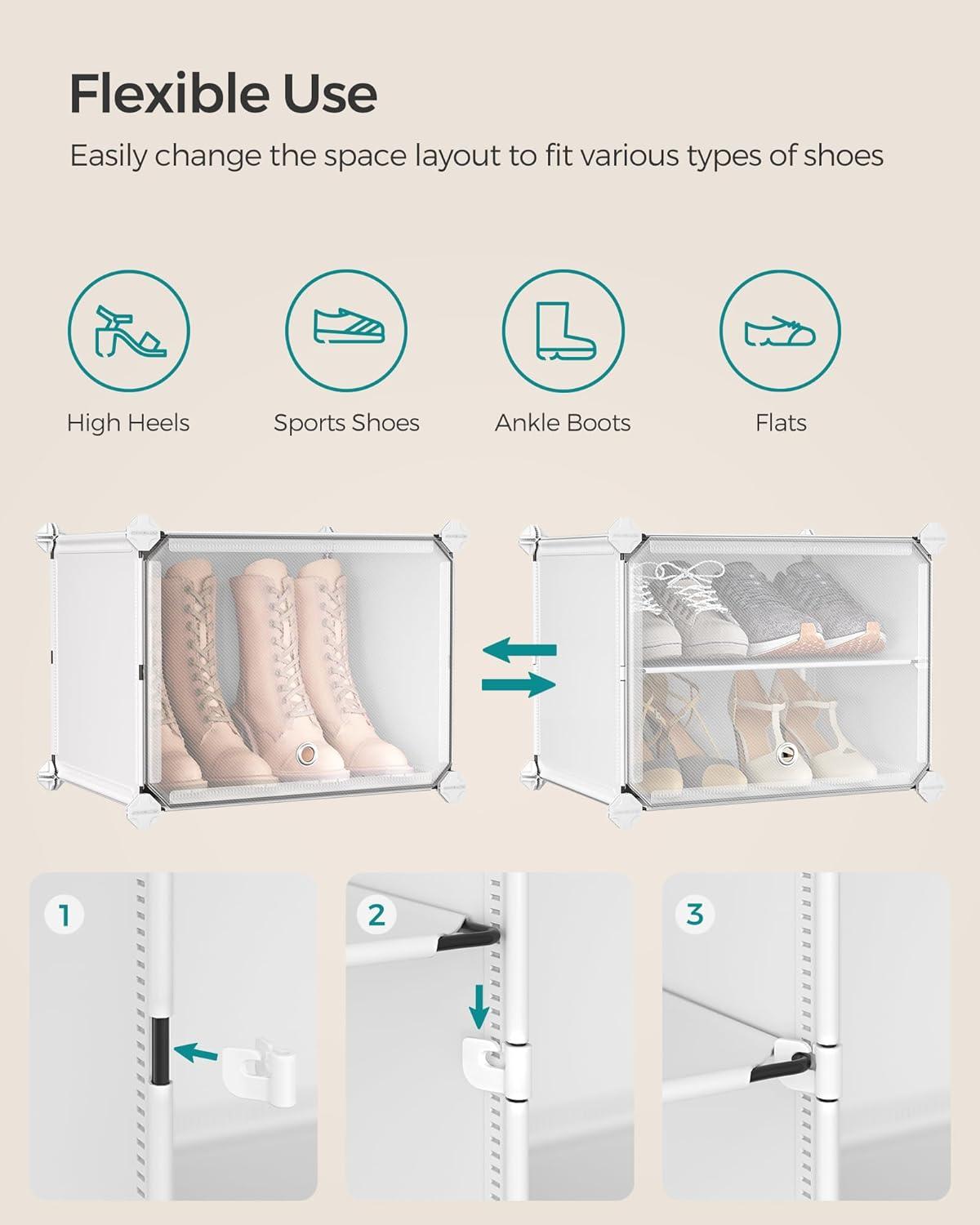 Flexible Use

Easily change the space layout to fit various types of shoes

High Heels

Sports Shoes

Ankle Boots

Flats

1

2

3