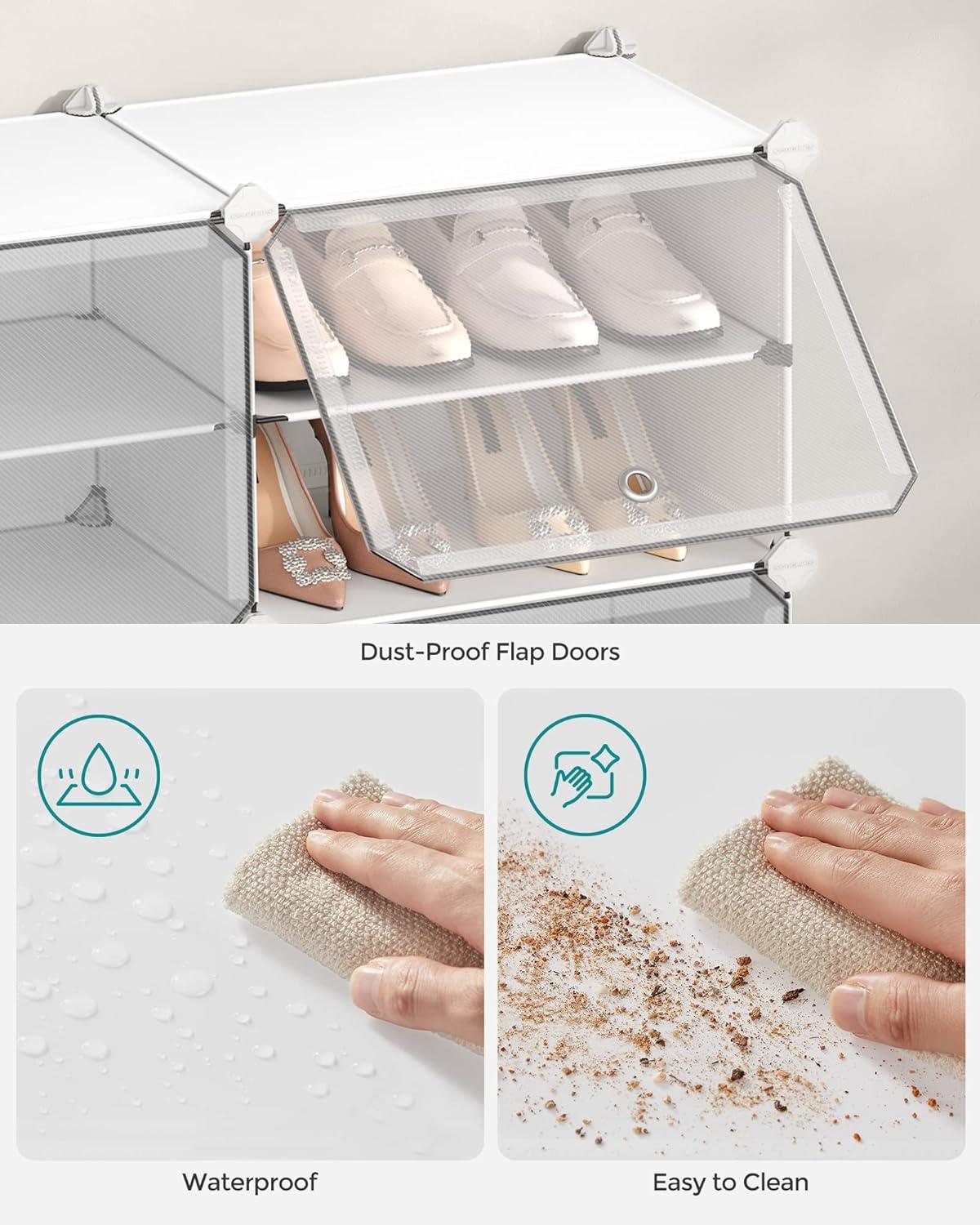 Dust-Proof Flap Doors

Waterproof

Easy to Clean