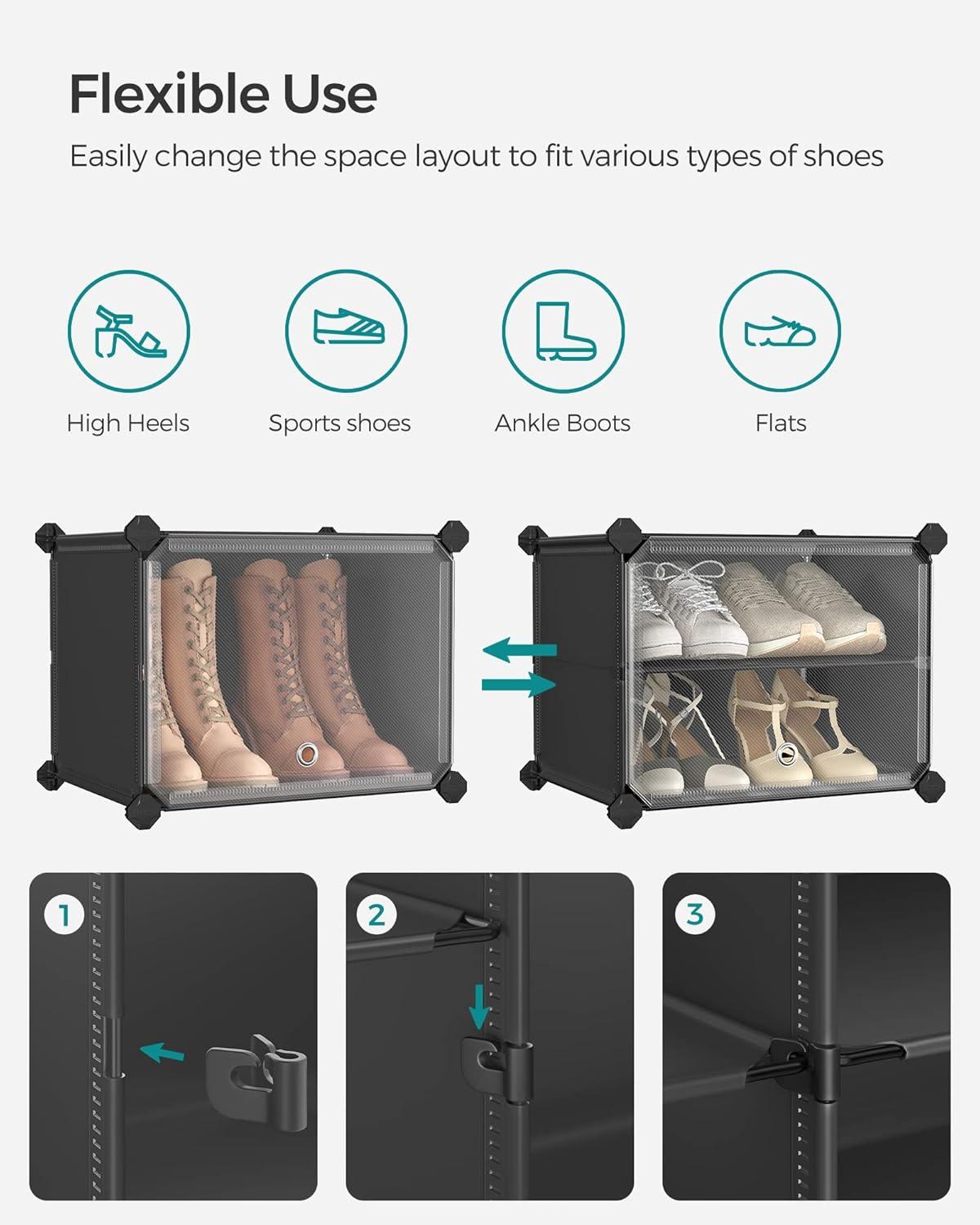 Flexible Use

Easily change the space layout to fit various types of shoes

High Heels

Sports shoes

Ankle Boots

Flats

1

2

3