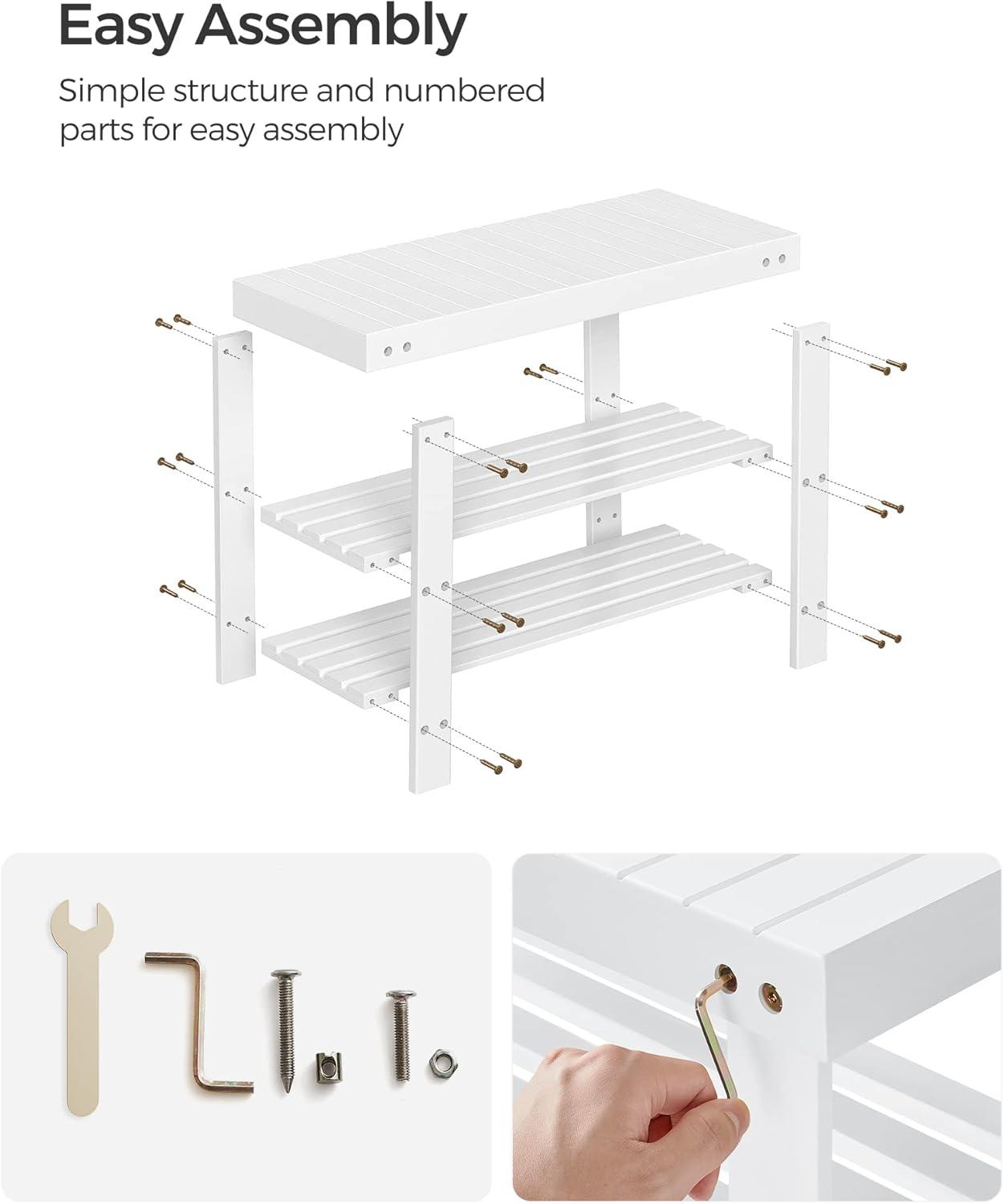 Easy Assembly

Simple structure and numbered parts for easy assembly