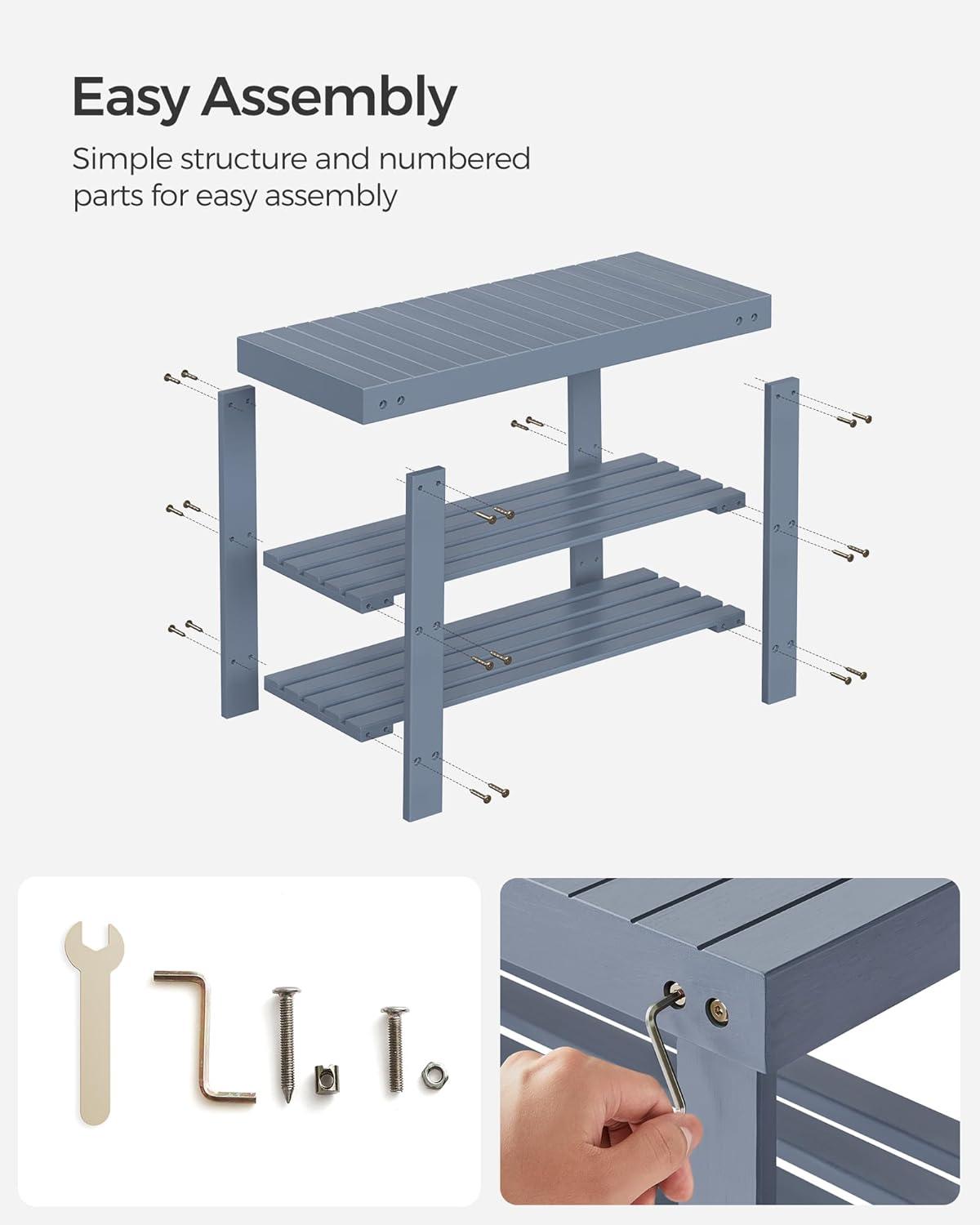 Easy Assembly

Simple structure and numbered parts for easy assembly