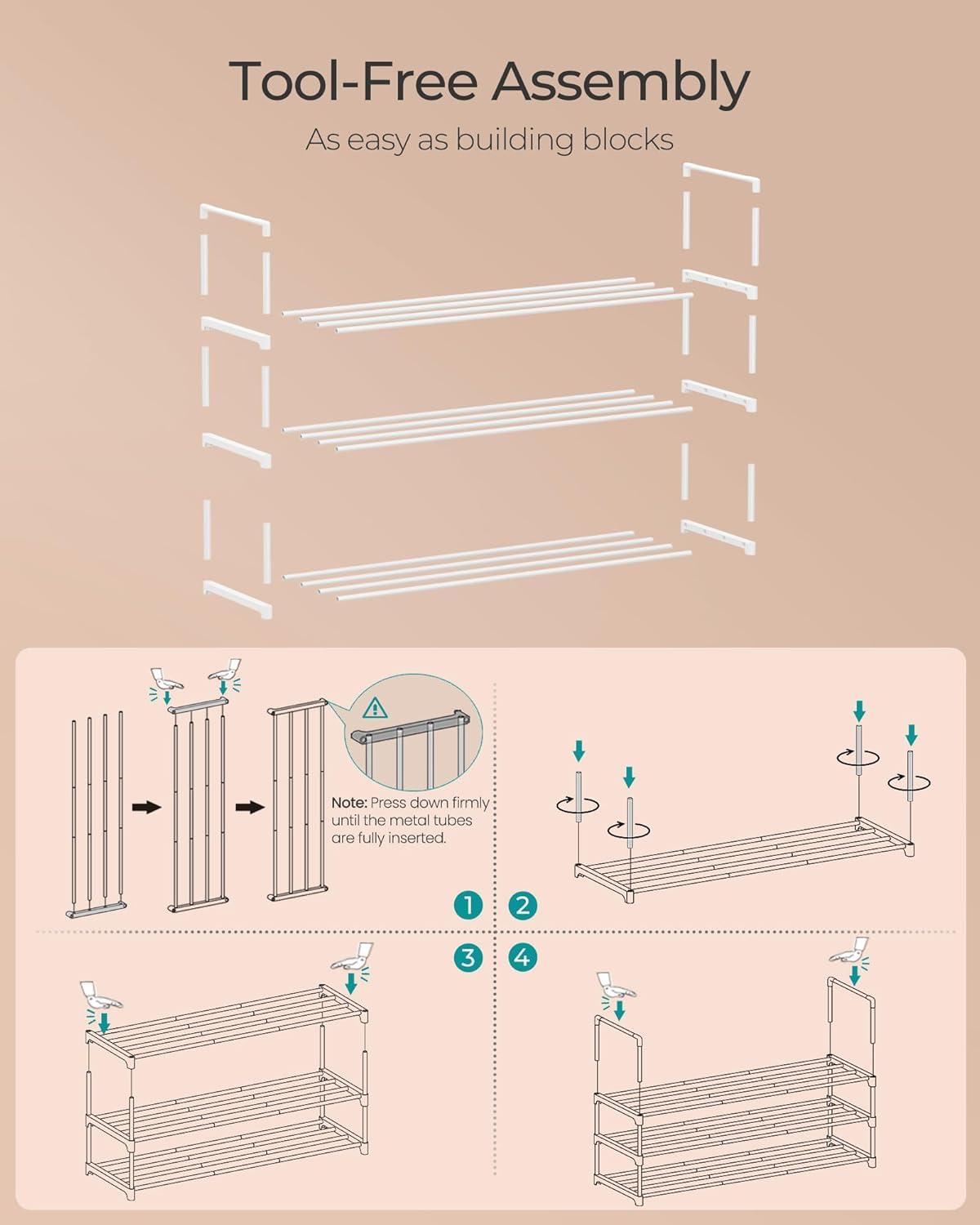 Tool-Free Assembly

As easy as building blocks

Note: Press down firmly until the metal tubes are fully inserted.

1

2

3

4