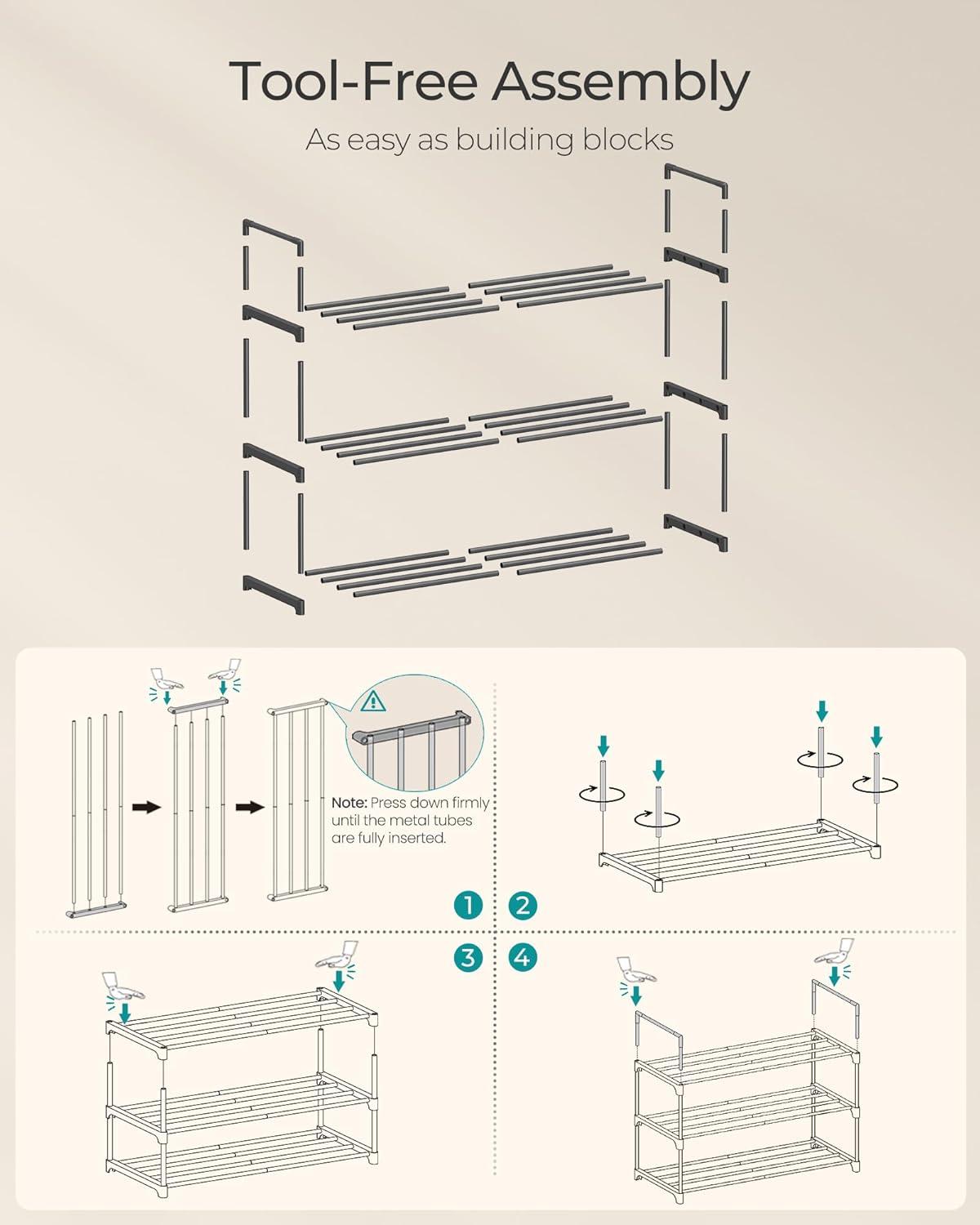 Tool-Free Assembly

As easy as building blocks

Note: Press down firmly until the metal tubes are fully inserted.

1

2

3

4