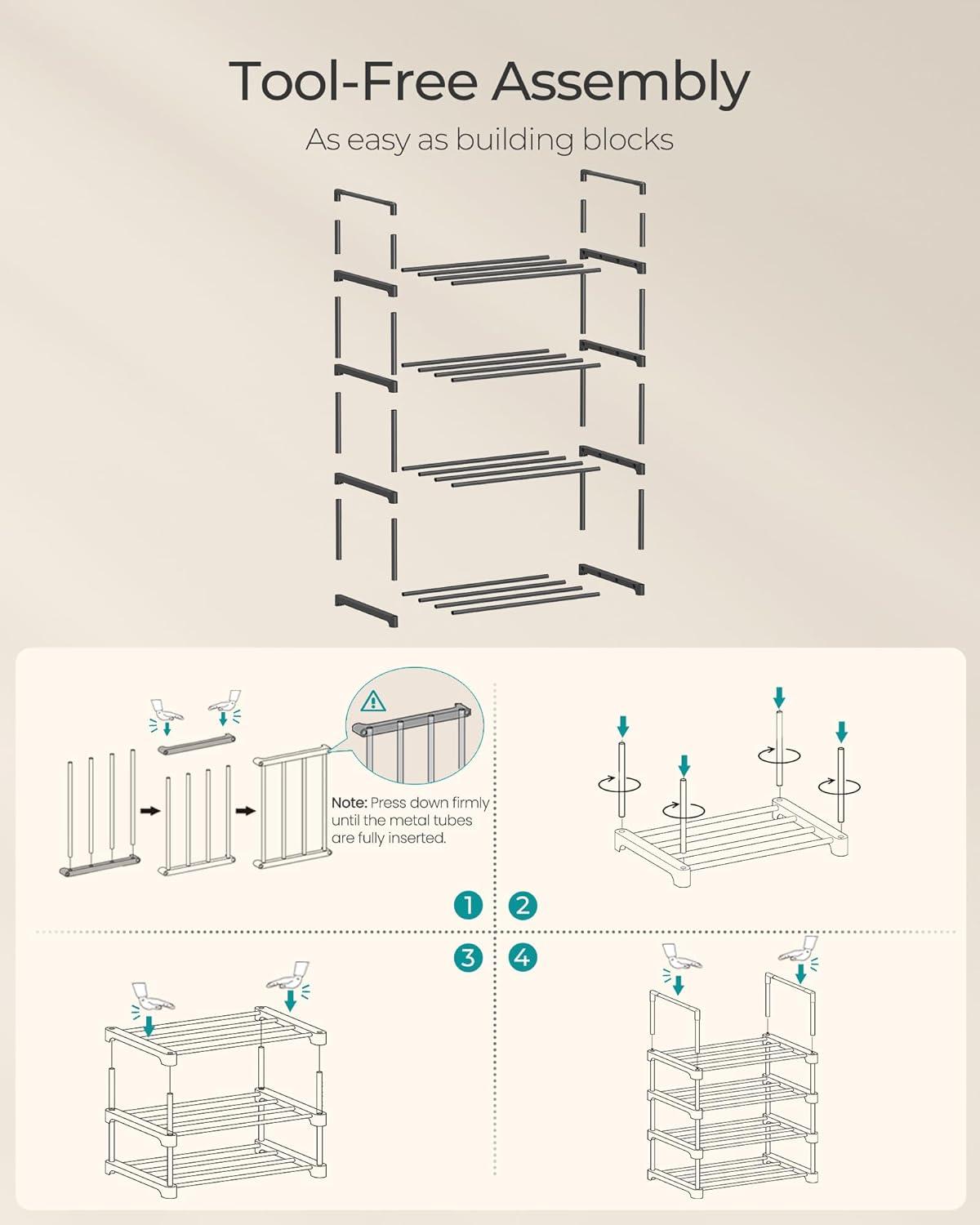 Tool-Free Assembly

As easy as building blocks

Note: Press down firmly until the metal tubes are fully inserted.

1 2

3 4