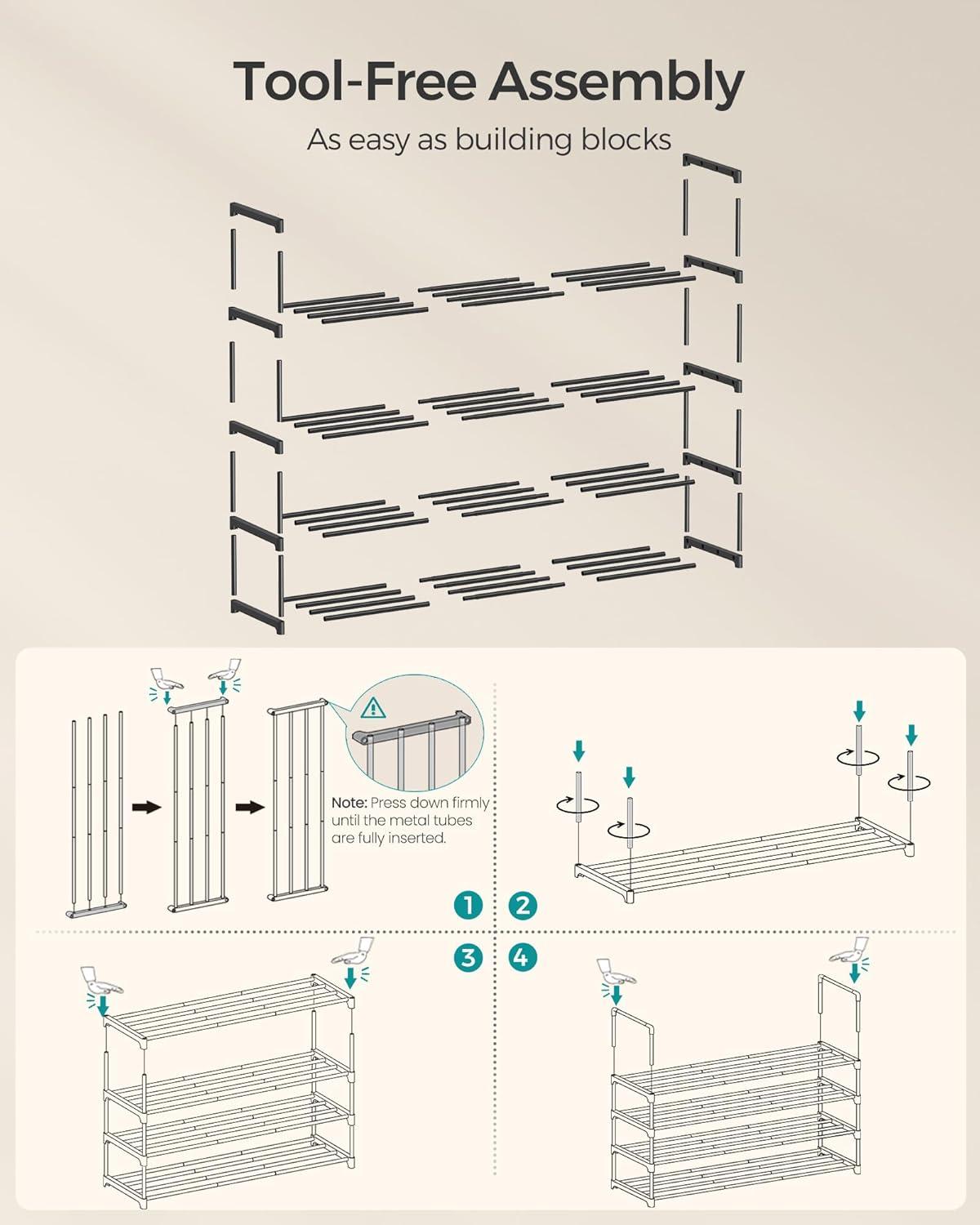 Tool-Free Assembly

As easy as building blocks

Note: Press down firmly until the metal tubes are fully inserted.

1

2

3

4