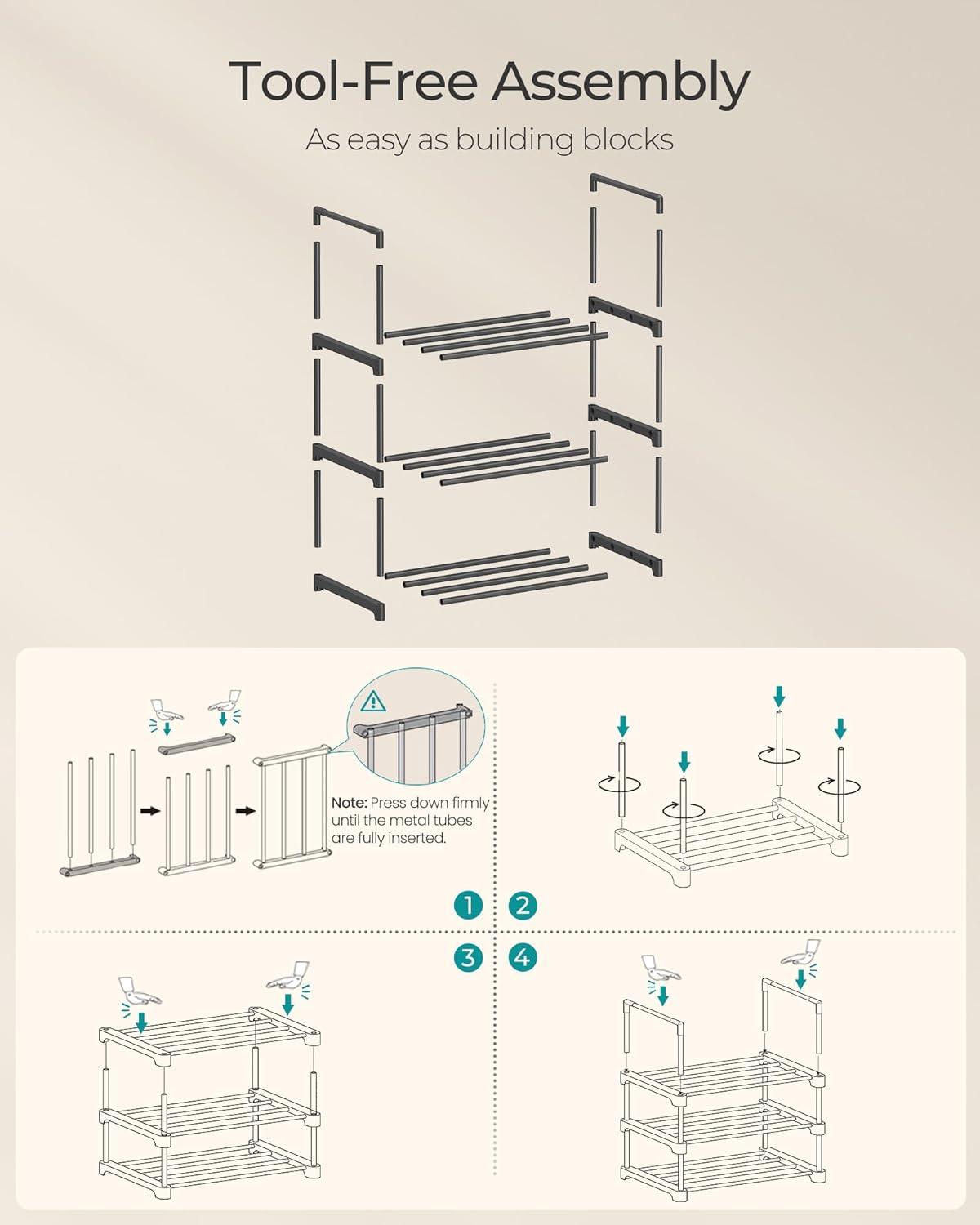 Tool-Free Assembly

As easy as building blocks

Note: Press down firmly until the metal tubes are fully inserted.

1

2

3

4