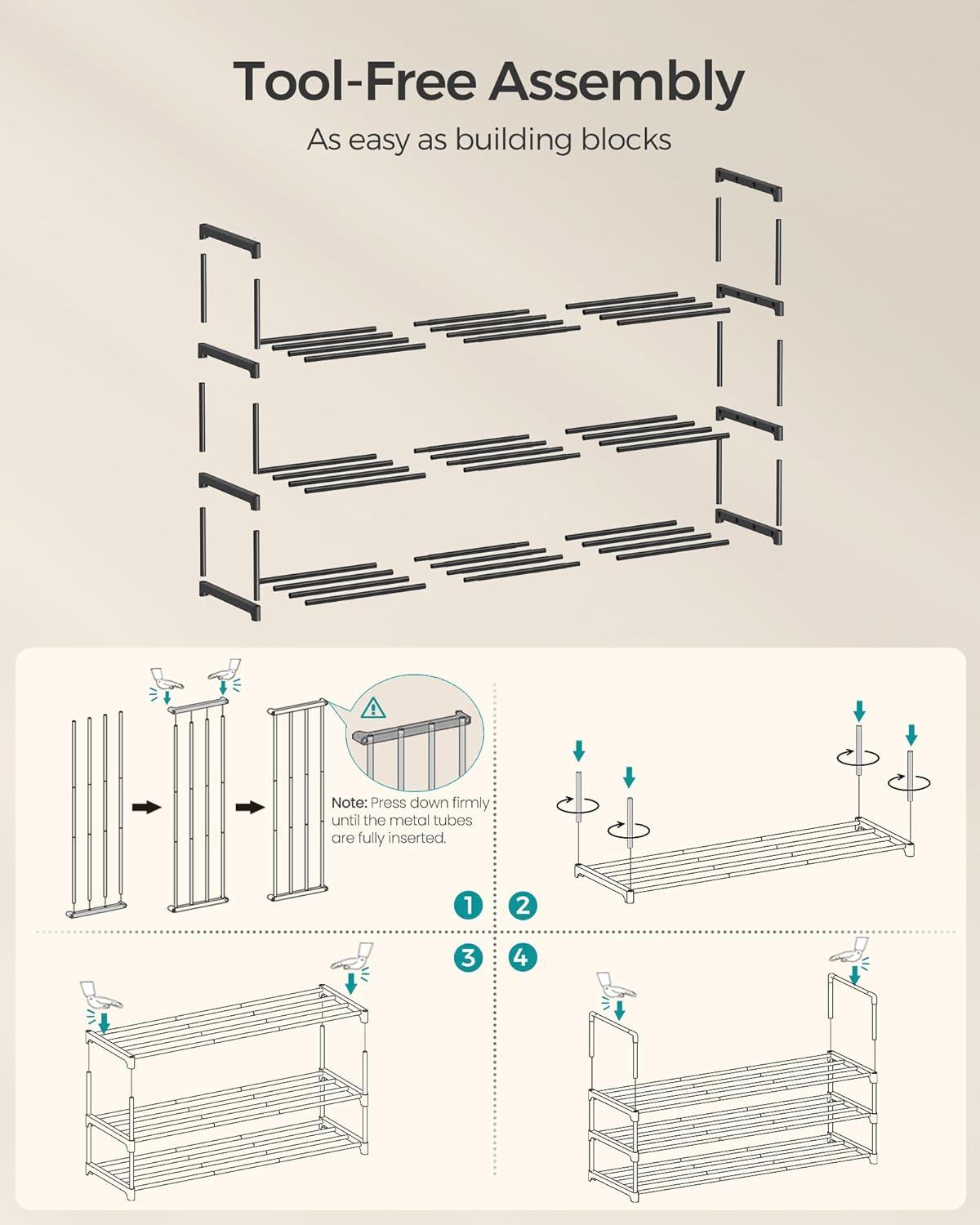 Tool-Free Assembly

As easy as building blocks

Note: Press down firmly until the metal tubes are fully inserted.

1

2

3

4