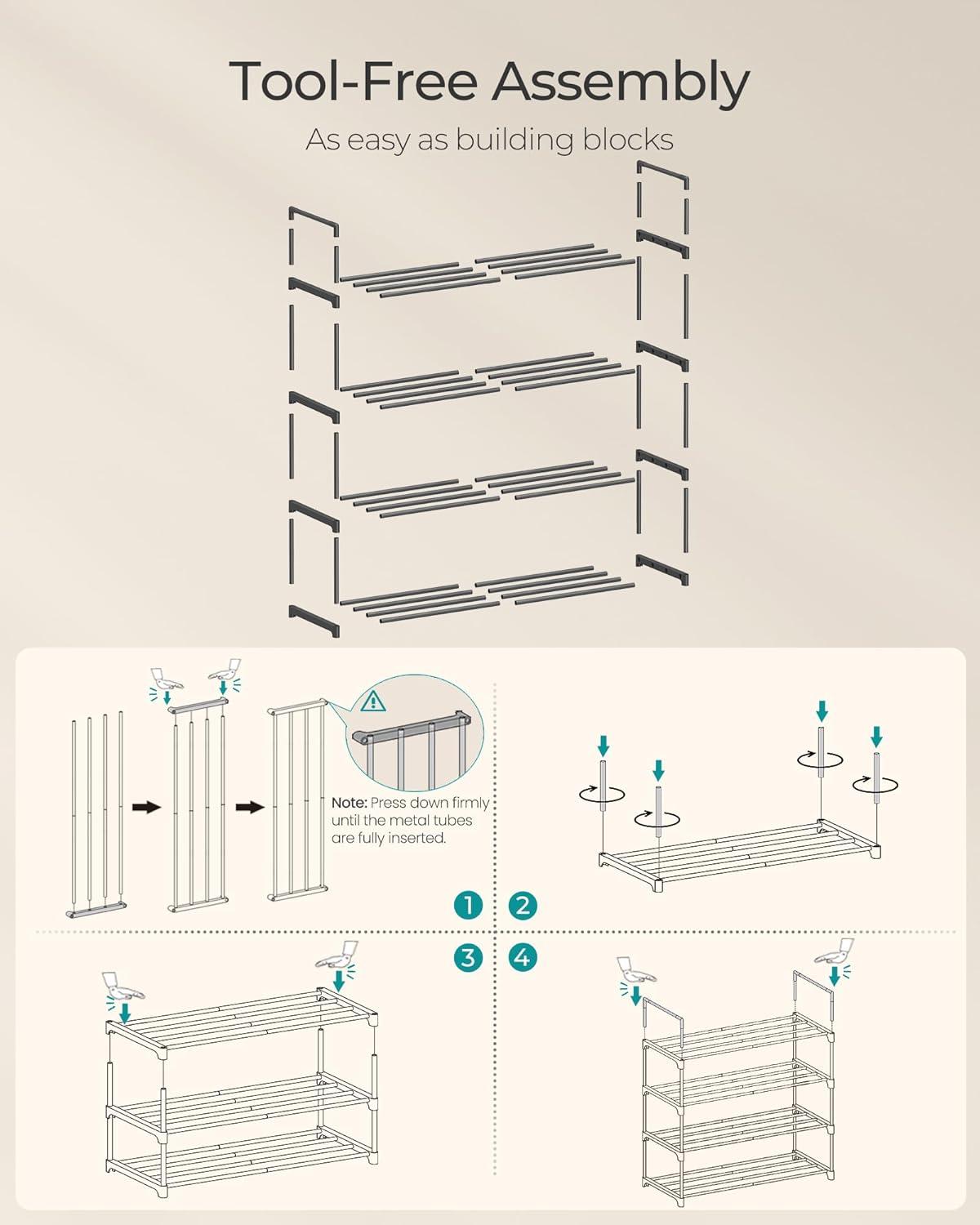 Tool-Free Assembly

As easy as building blocks

Note: Press down firmly until the metal tubes are fully inserted.

1 2

3 4