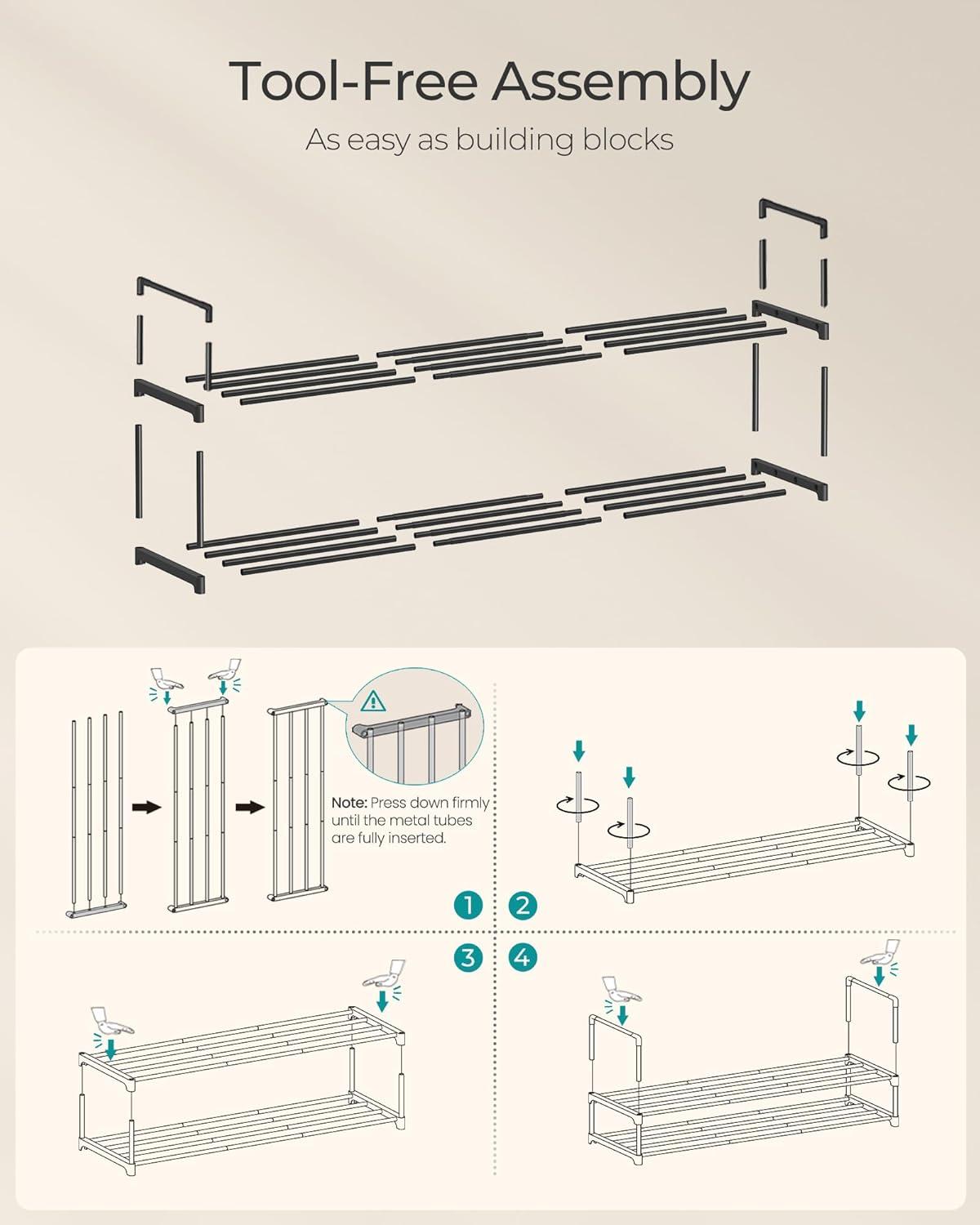 Tool-Free Assembly

As easy as building blocks

Note: Press down firmly until the metal tubes are fully inserted.

1

2

3

4