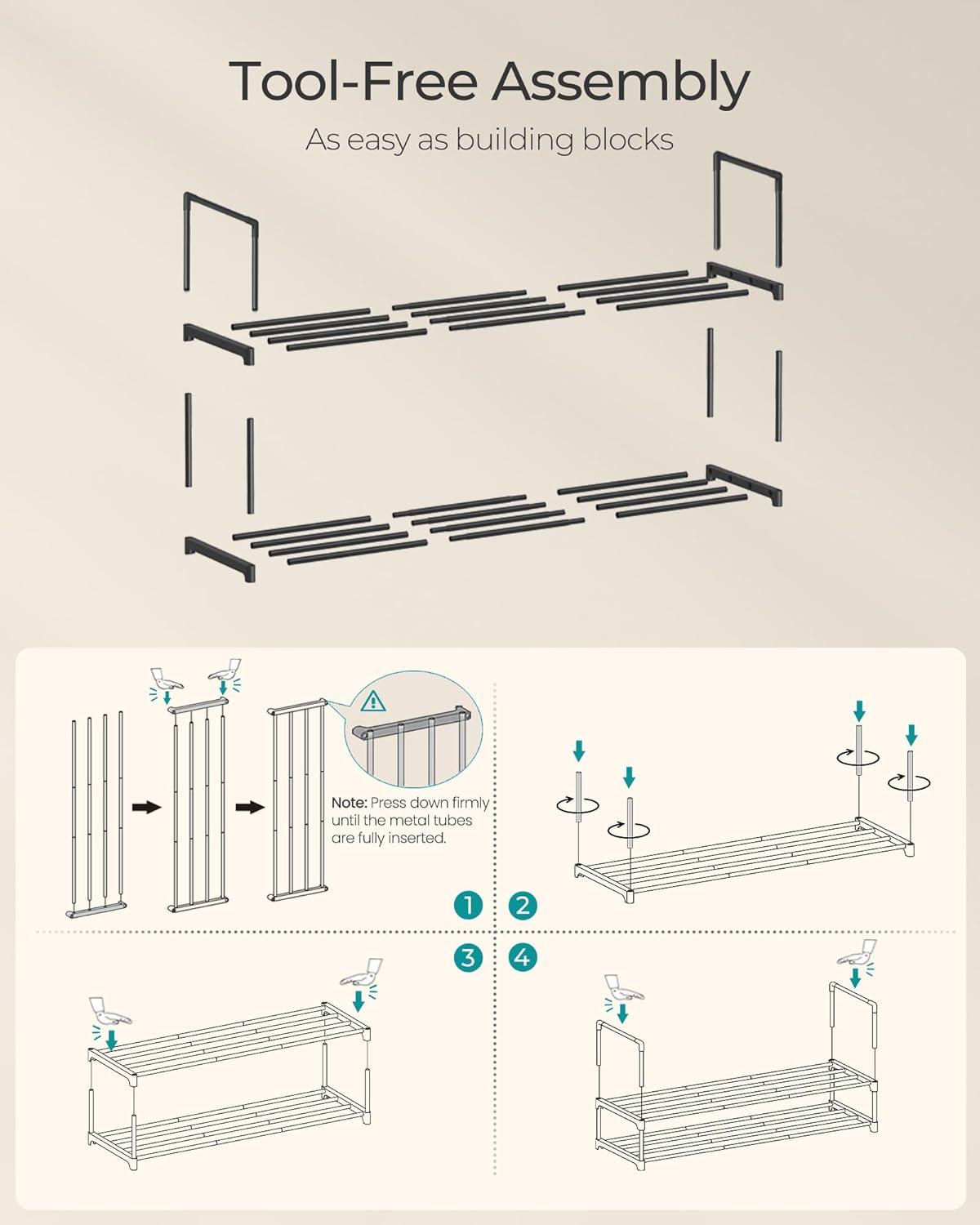 Tool-Free Assembly

As easy as building blocks

Note: Press down firmly until the metal tubes are fully inserted.

1 2

3 4