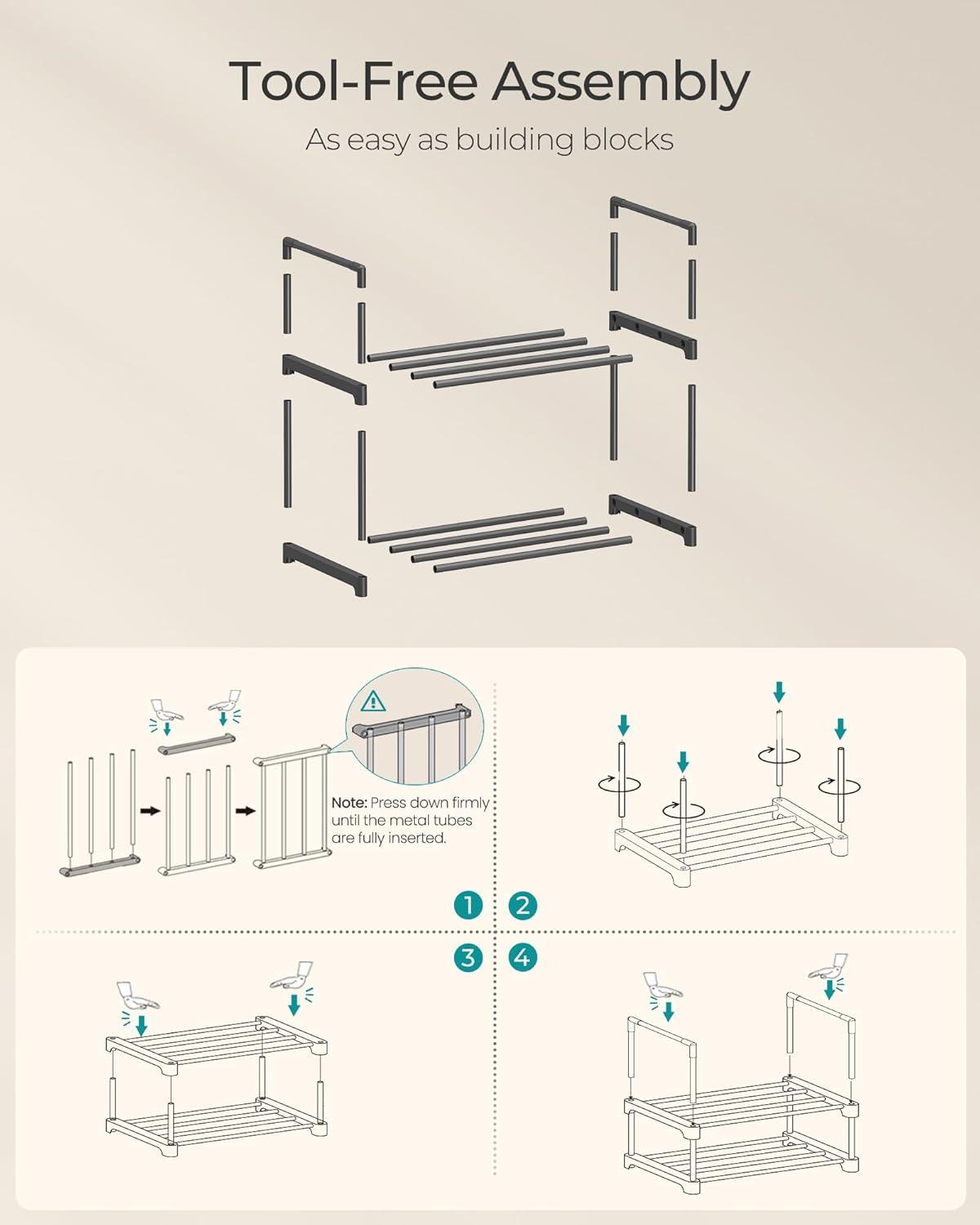 Tool-Free Assembly

As easy as building blocks

Note: Press down firmly until the metal tubes are fully inserted.

1 2

3 4