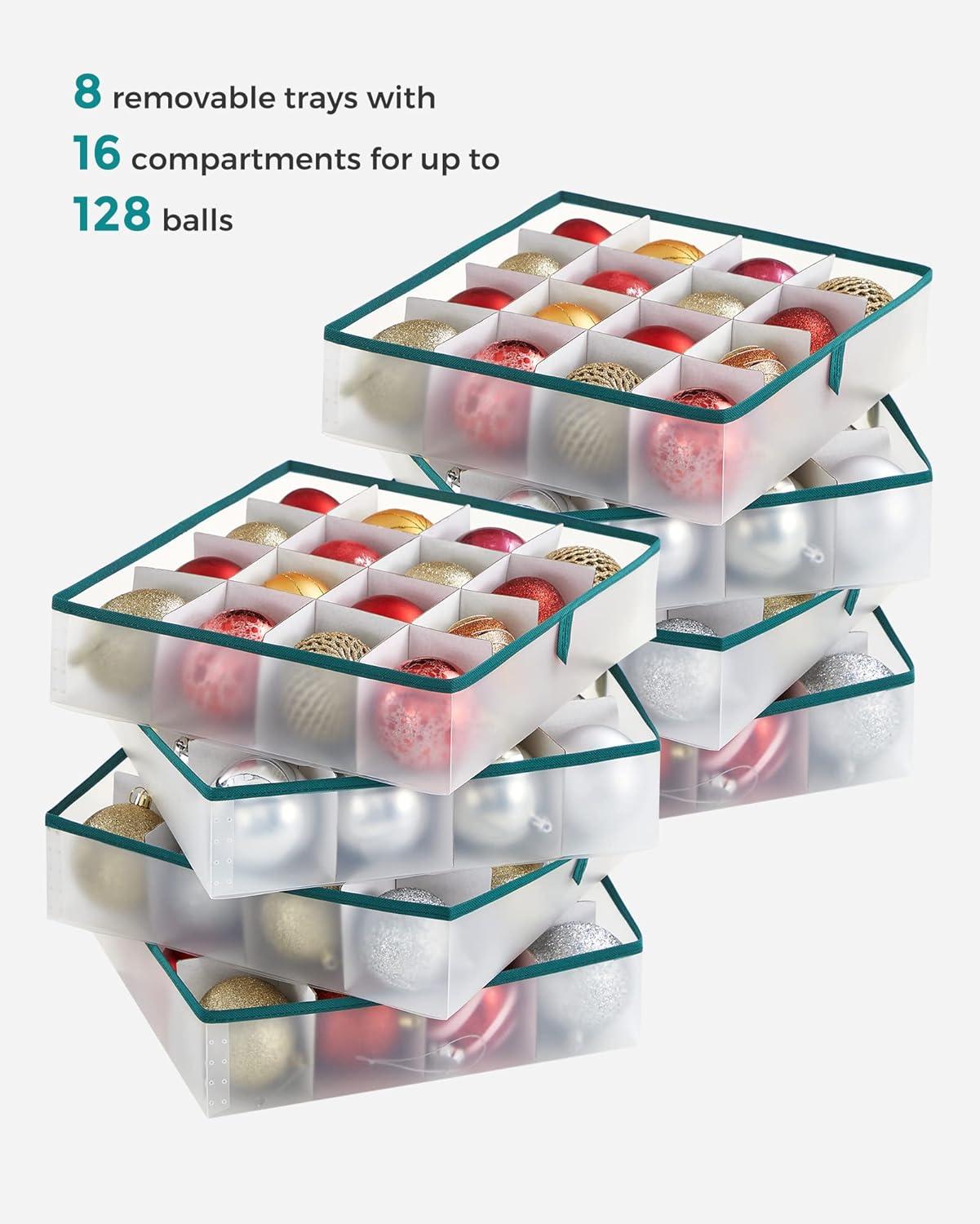 8 removable trays with
16 compartments for up to
128 balls