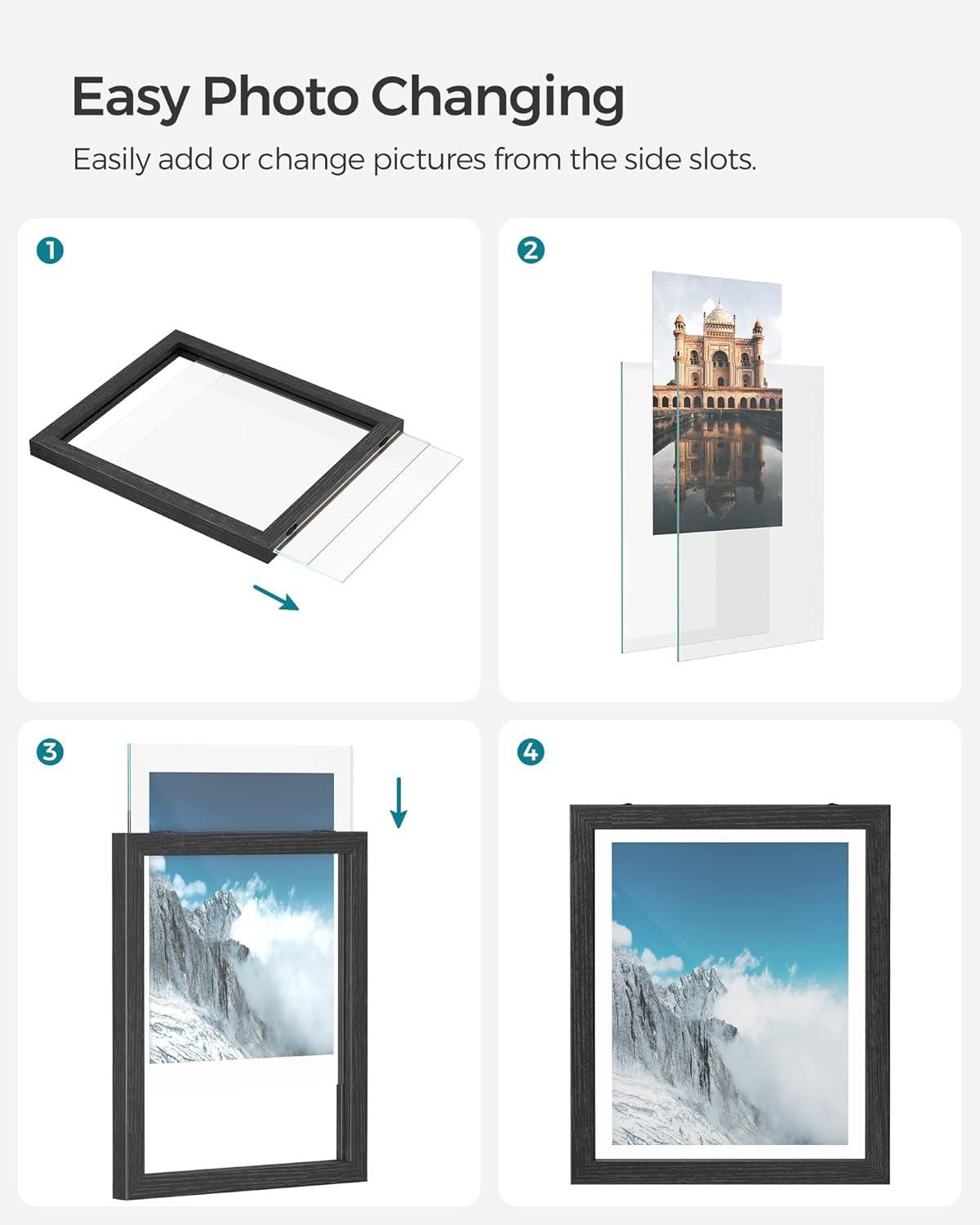 Easy Photo Changing

Easily add or change pictures from the side slots.

1

2

3

4