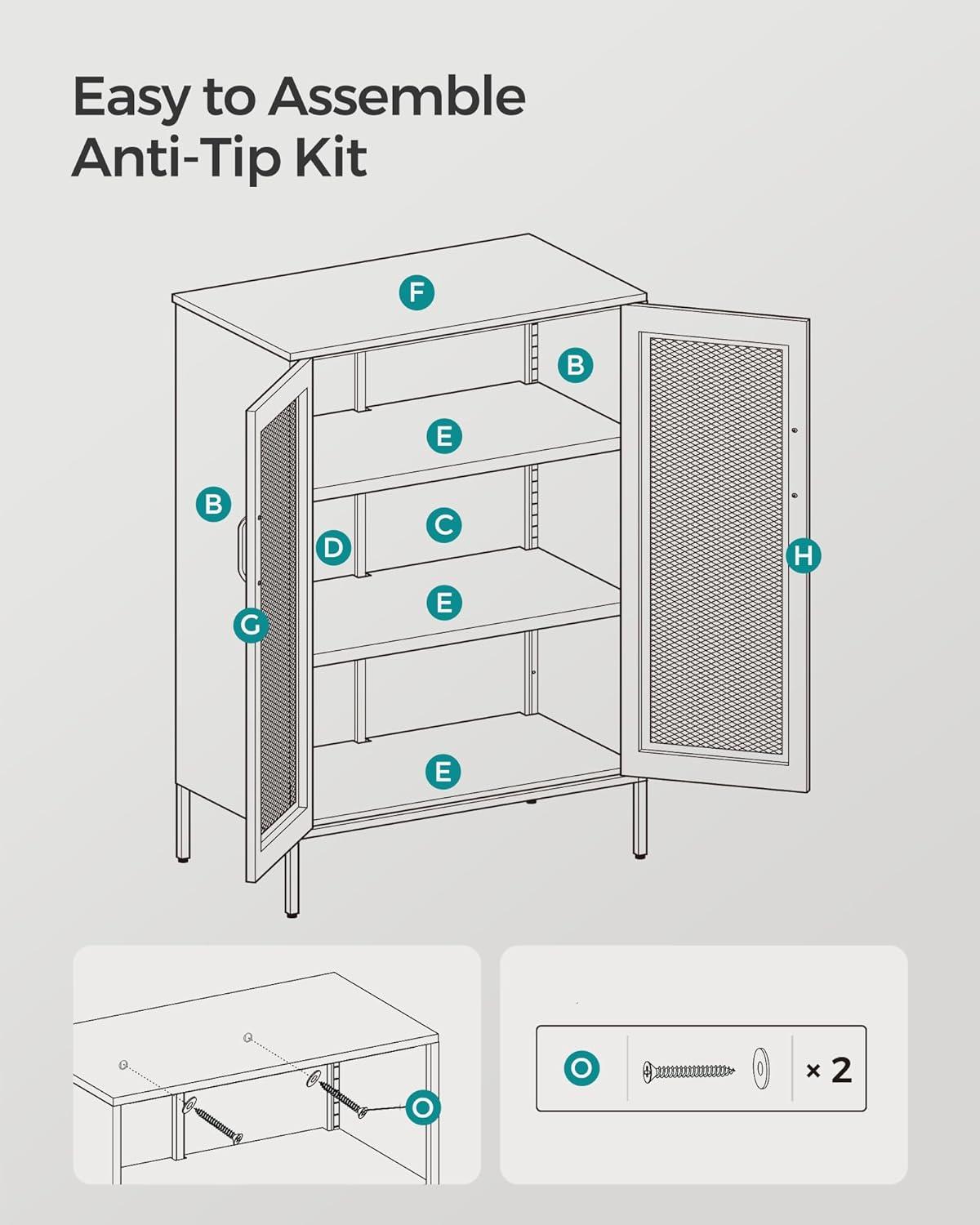 Easy to Assemble
Anti-Tip Kit

F
B
E
B
C
D
H
E
G
E

O

O
× 2