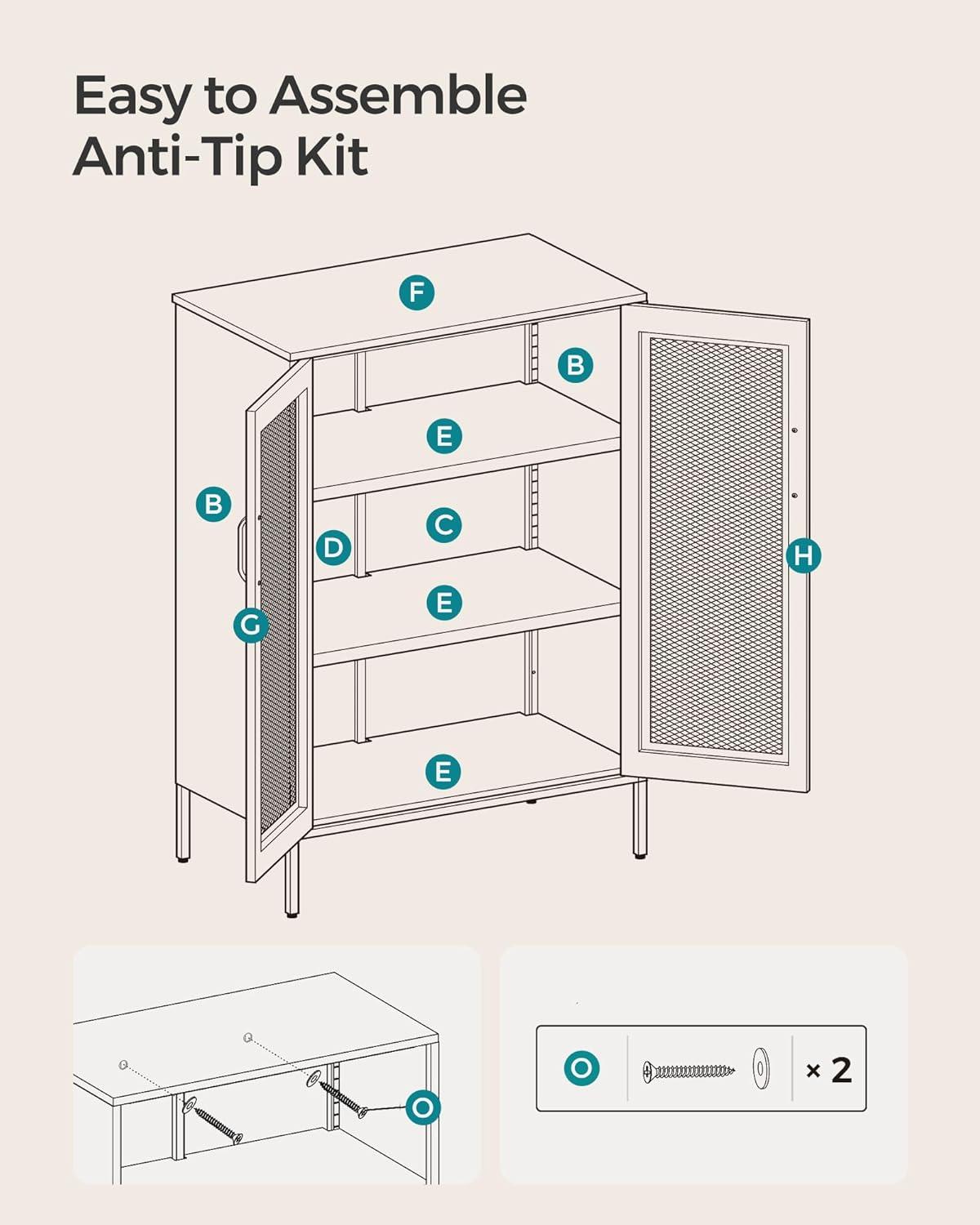 Easy to Assemble
Anti-Tip Kit

F
B
E
B
C
D
H
E
G
E

O

O
× 2