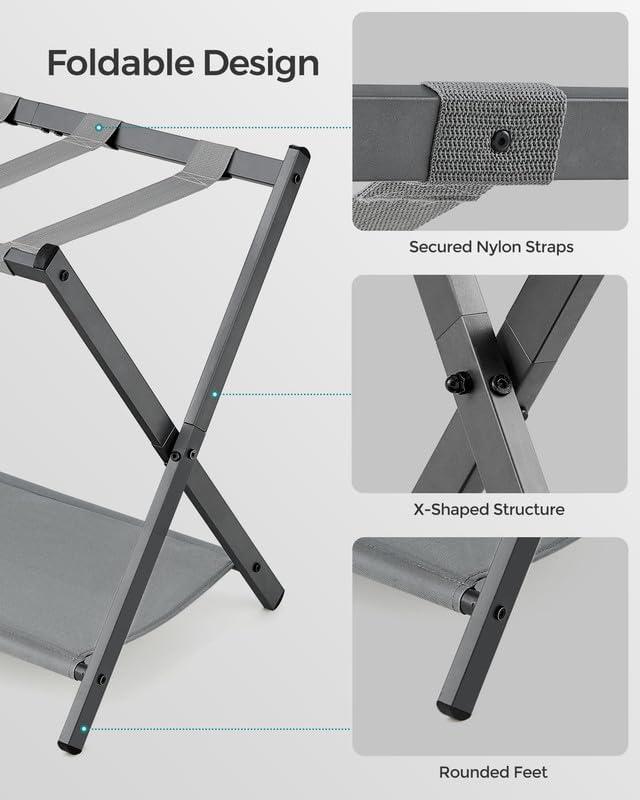 Foldable Design

Secured Nylon Straps

X-Shaped Structure

Rounded Feet