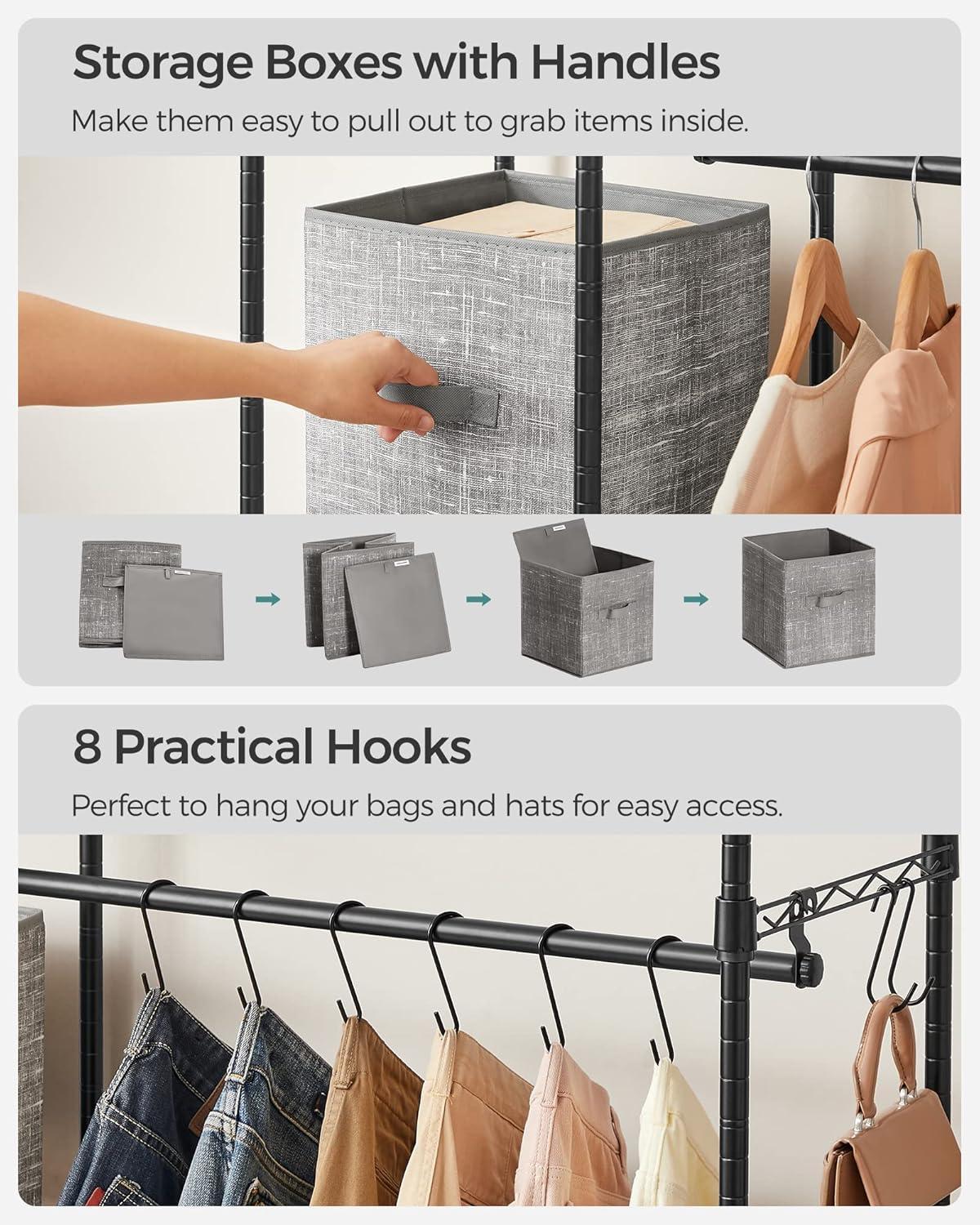 Storage Boxes with Handles

Make them easy to pull out to grab items inside.

8 Practical Hooks

Perfect to hang your bags and hats for easy access.