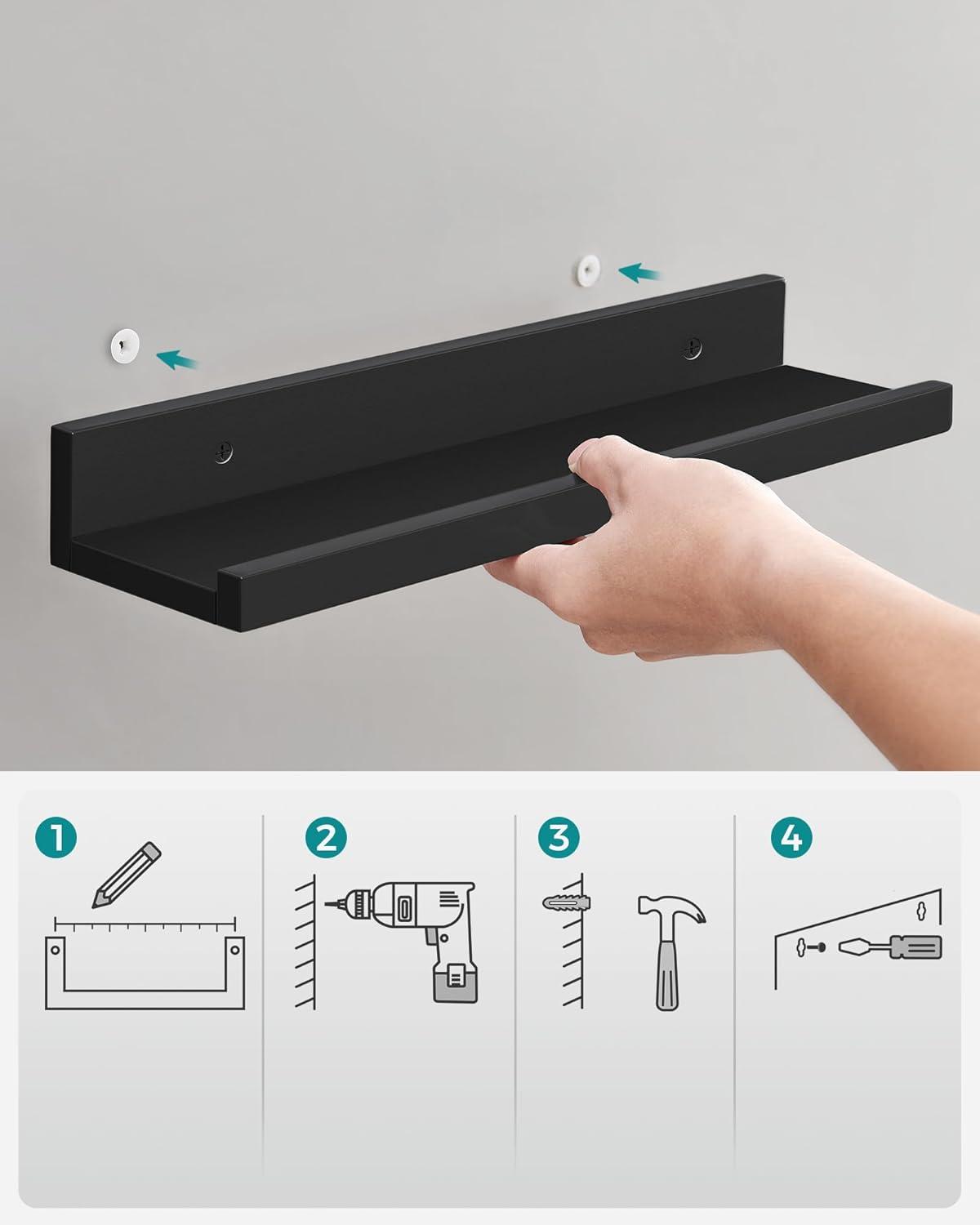 1

2

3

4