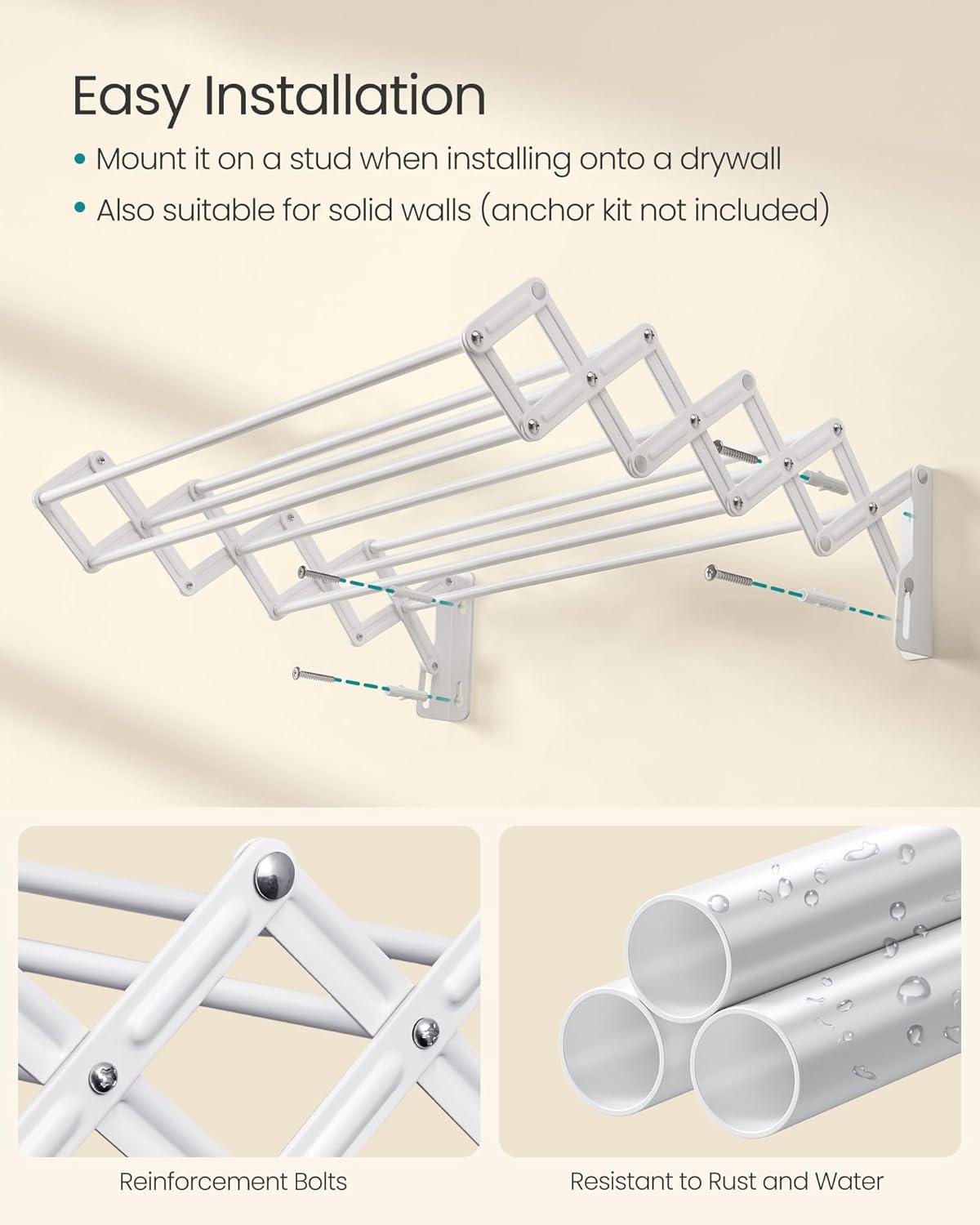 Easy Installation

• Mount it on a stud when installing onto a drywall

• Also suitable for solid walls (anchor kit not included)

Reinforcement Bolts

Resistant to Rust and Water