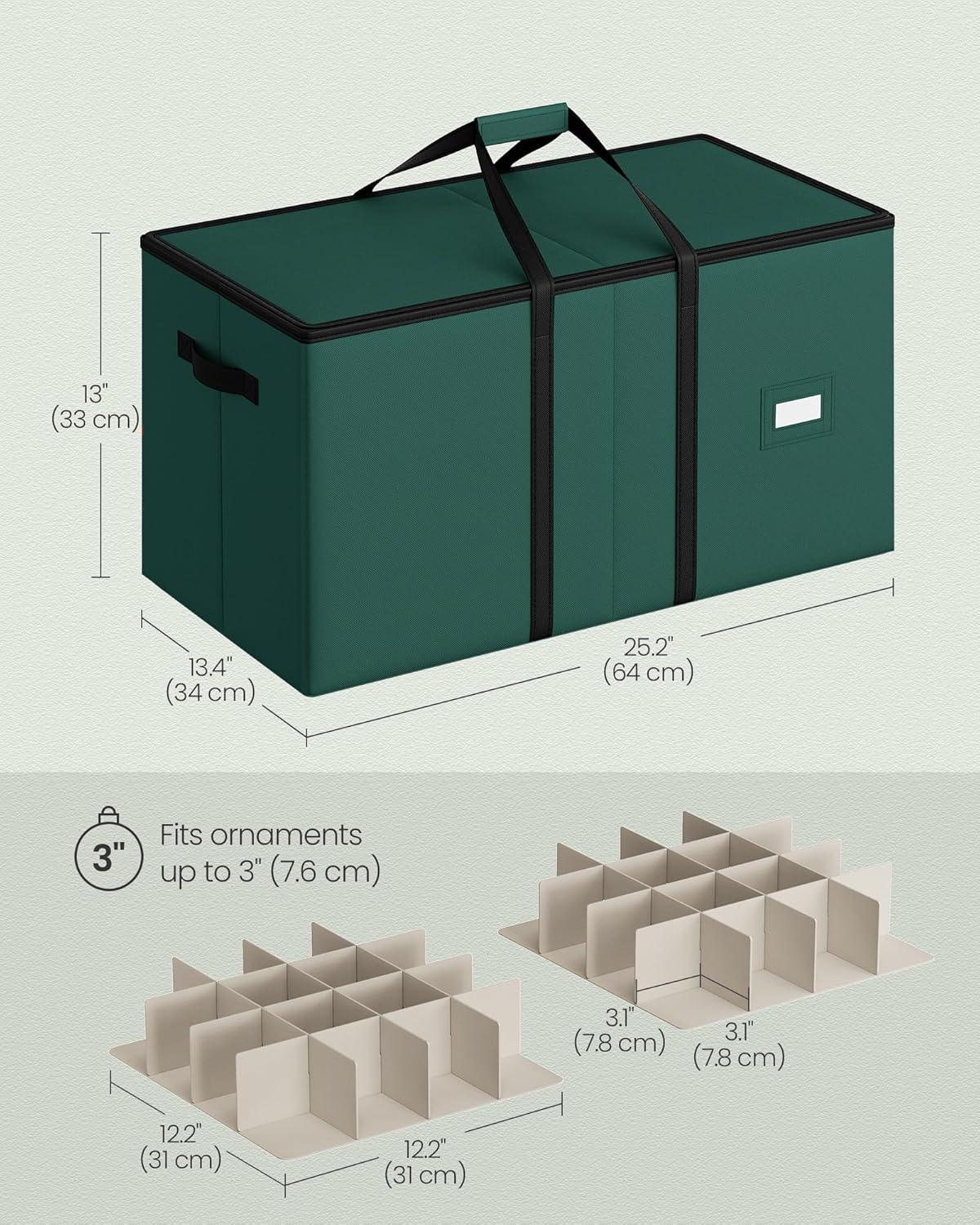 13"
(33 cm)

13.4"
(34 cm)

25.2"
(64 cm)

3"

Fits ornaments up to 3" (7.6 cm)

3.1"
(7.8 cm)

3.1"
(7.8 cm)

12.2"
(31 cm)

12.2"
(31 cm)