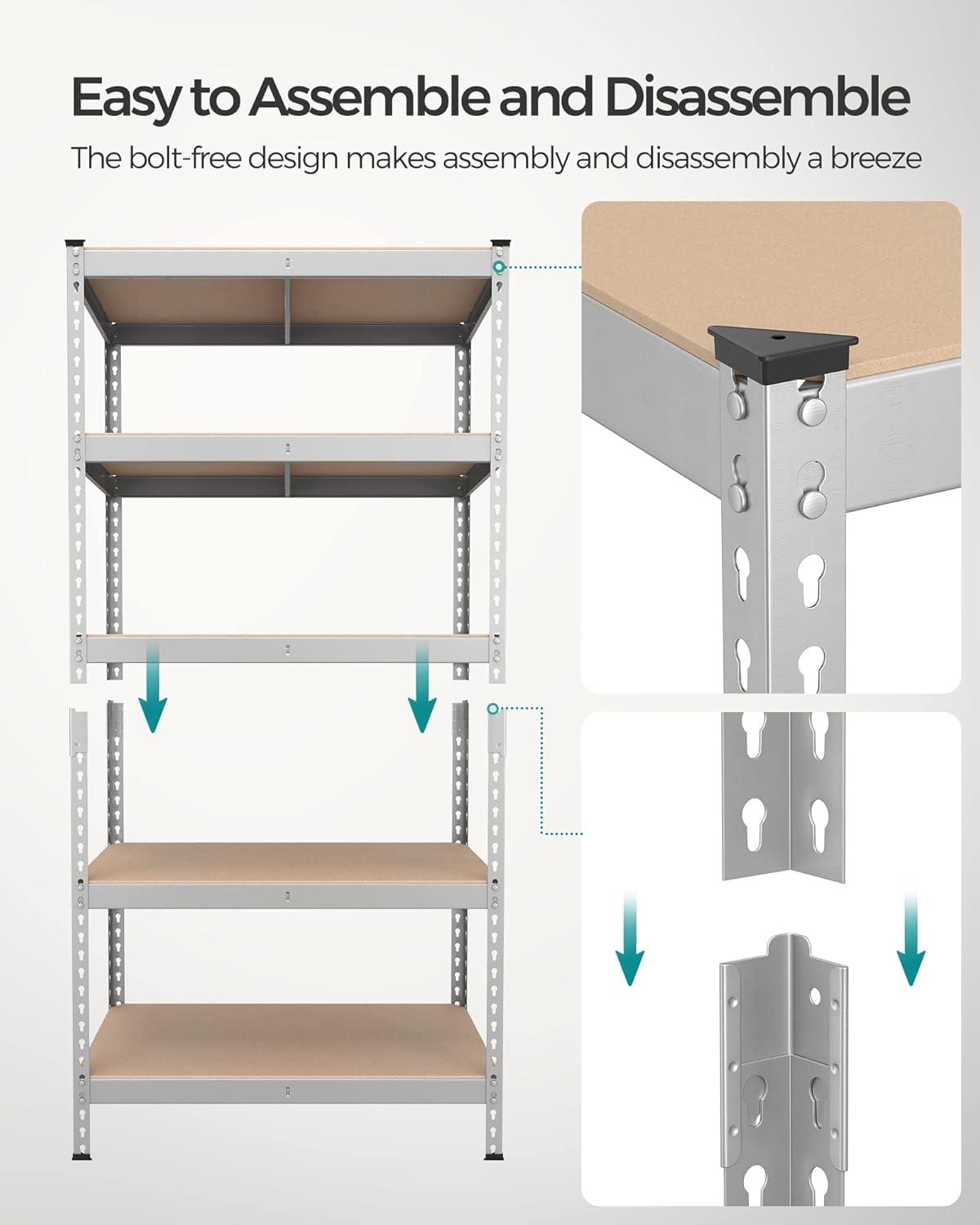 Easy to Assemble and Disassemble

The bolt-free design makes assembly and disassembly a breeze