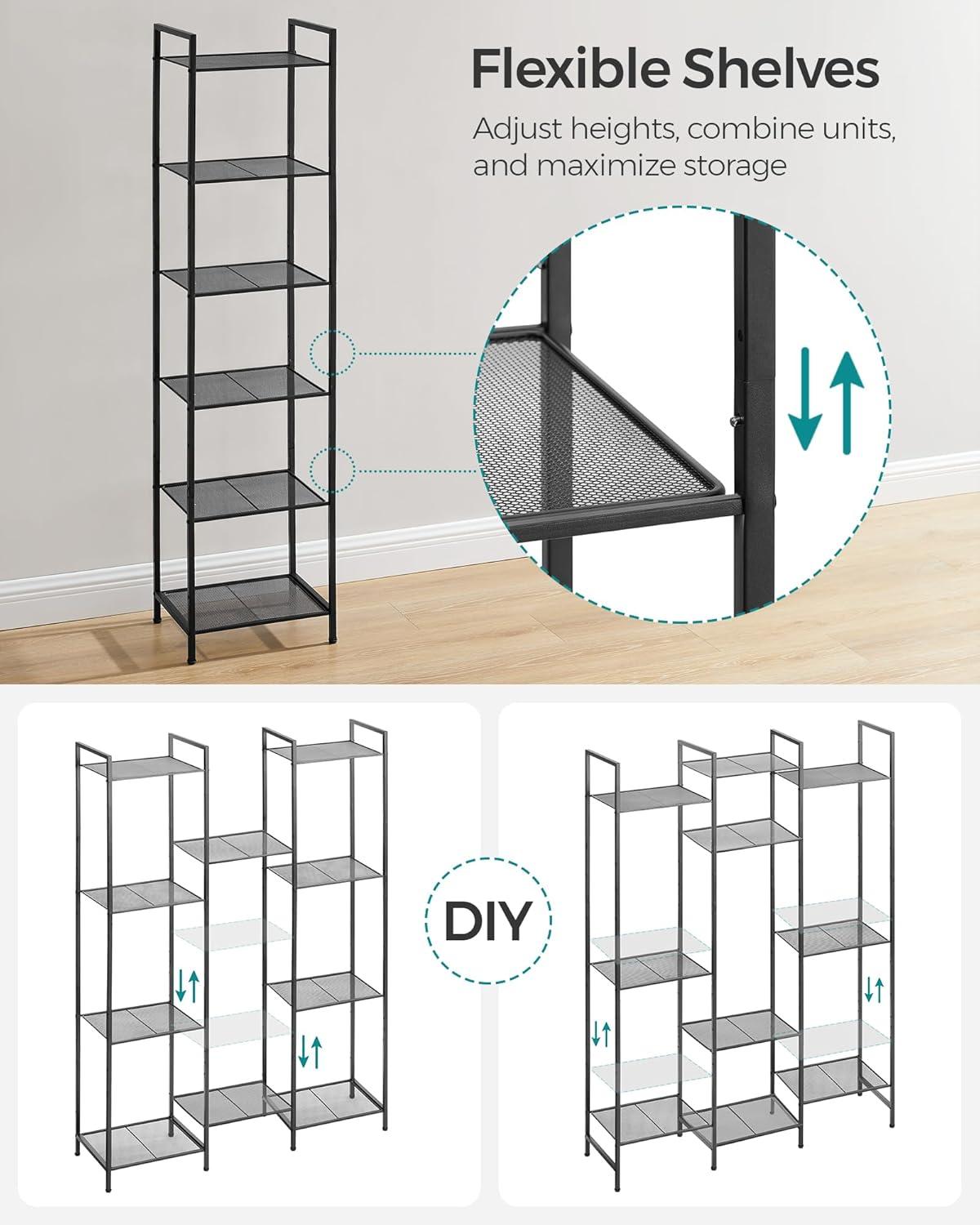 Flexible Shelves

Adjust heights, combine units, and maximize storage

DIY