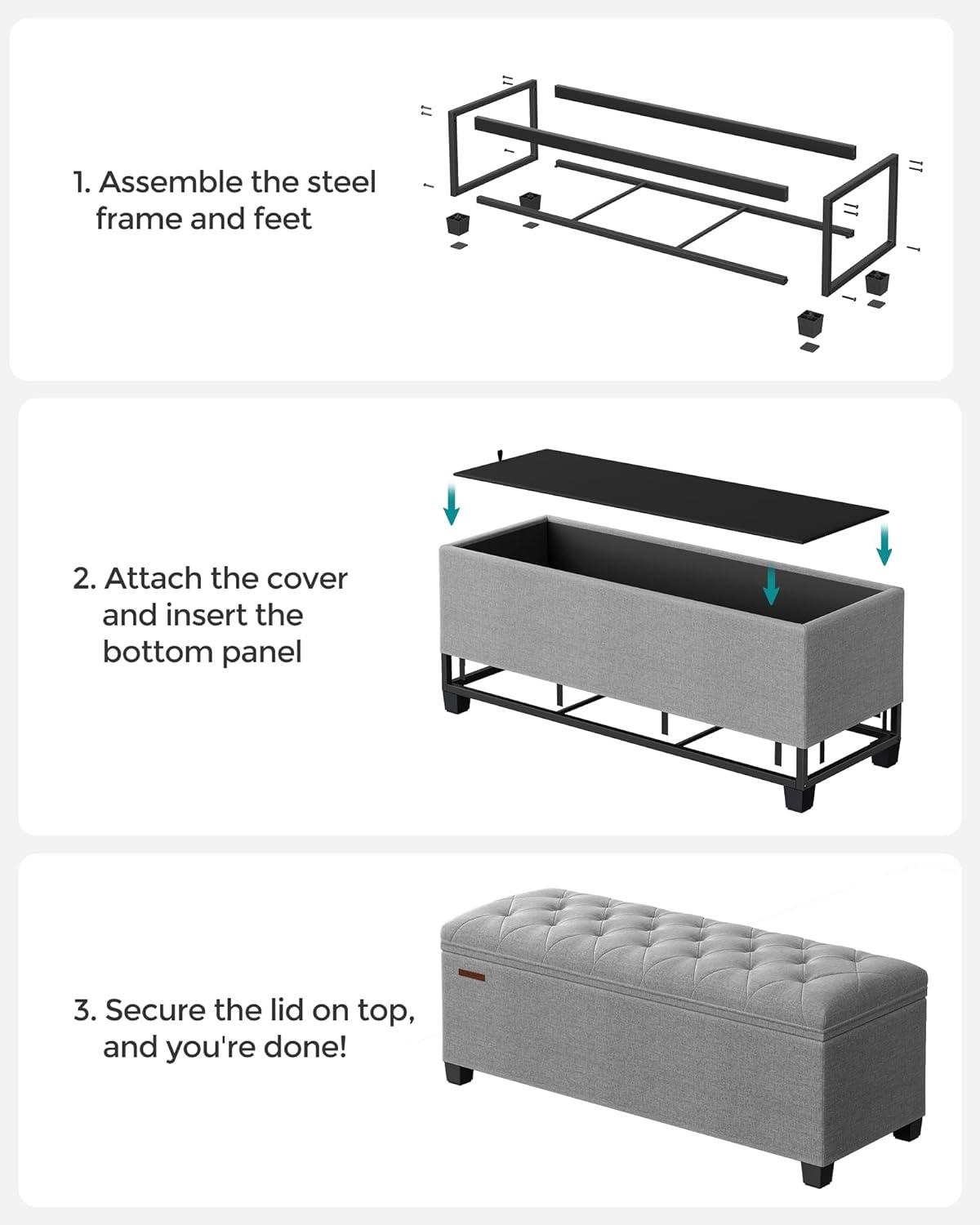 1. Assemble the steel frame and feet

2. Attach the cover and insert the bottom panel

3. Secure the lid on top, and you're done!