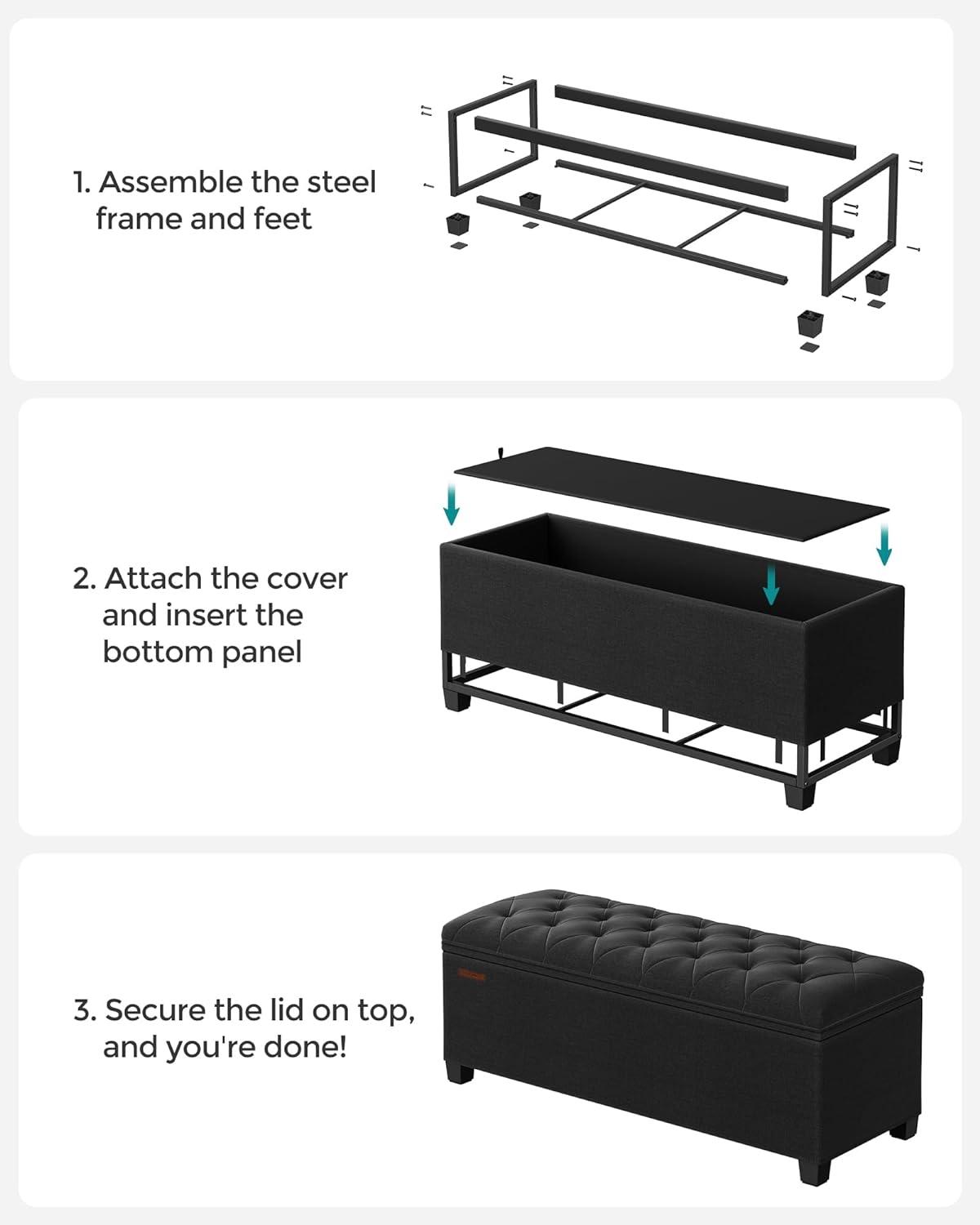 1. Assemble the steel frame and feet

2. Attach the cover and insert the bottom panel

3. Secure the lid on top, and you're done!