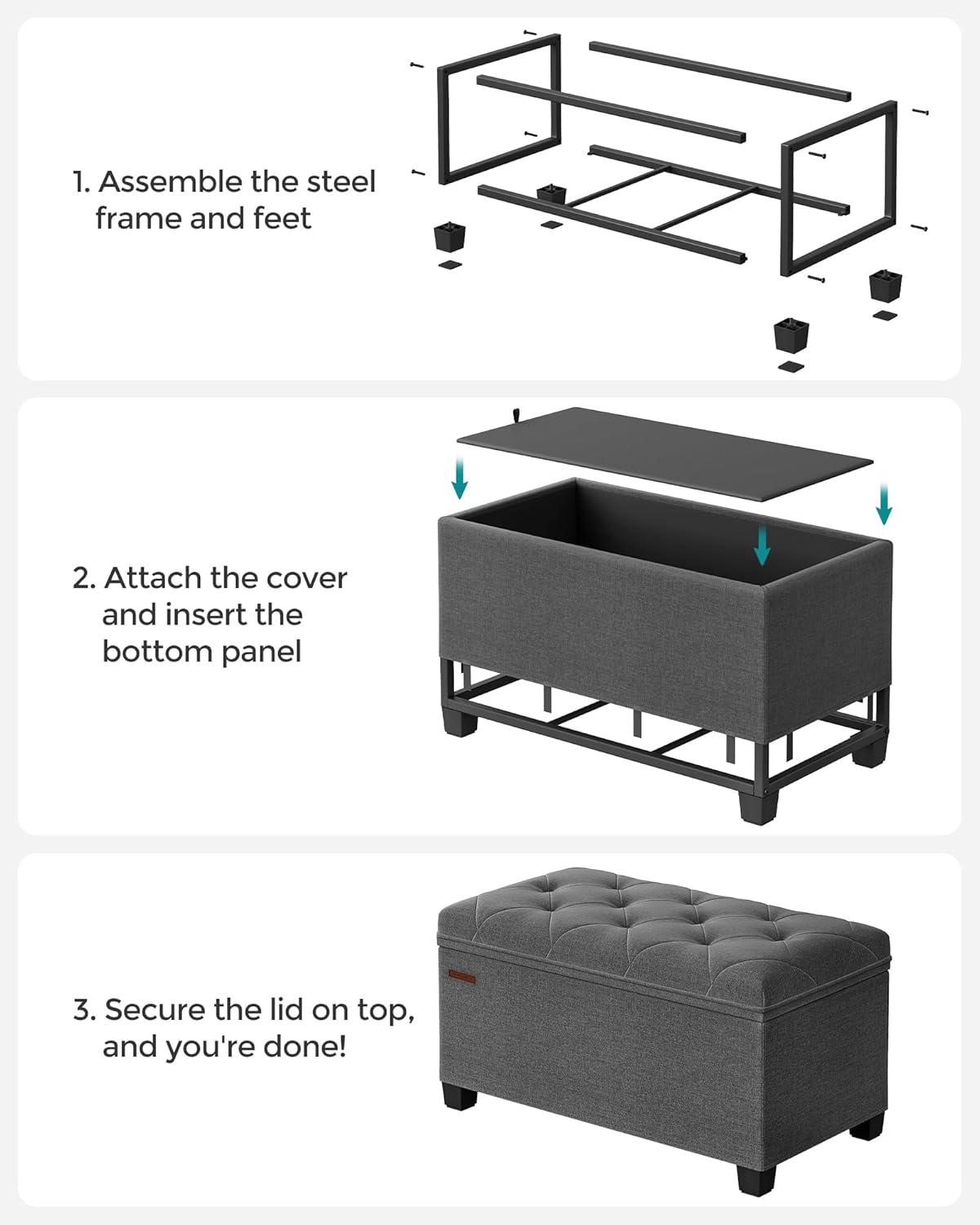 1. Assemble the steel frame and feet

2. Attach the cover and insert the bottom panel

3. Secure the lid on top, and you're done!