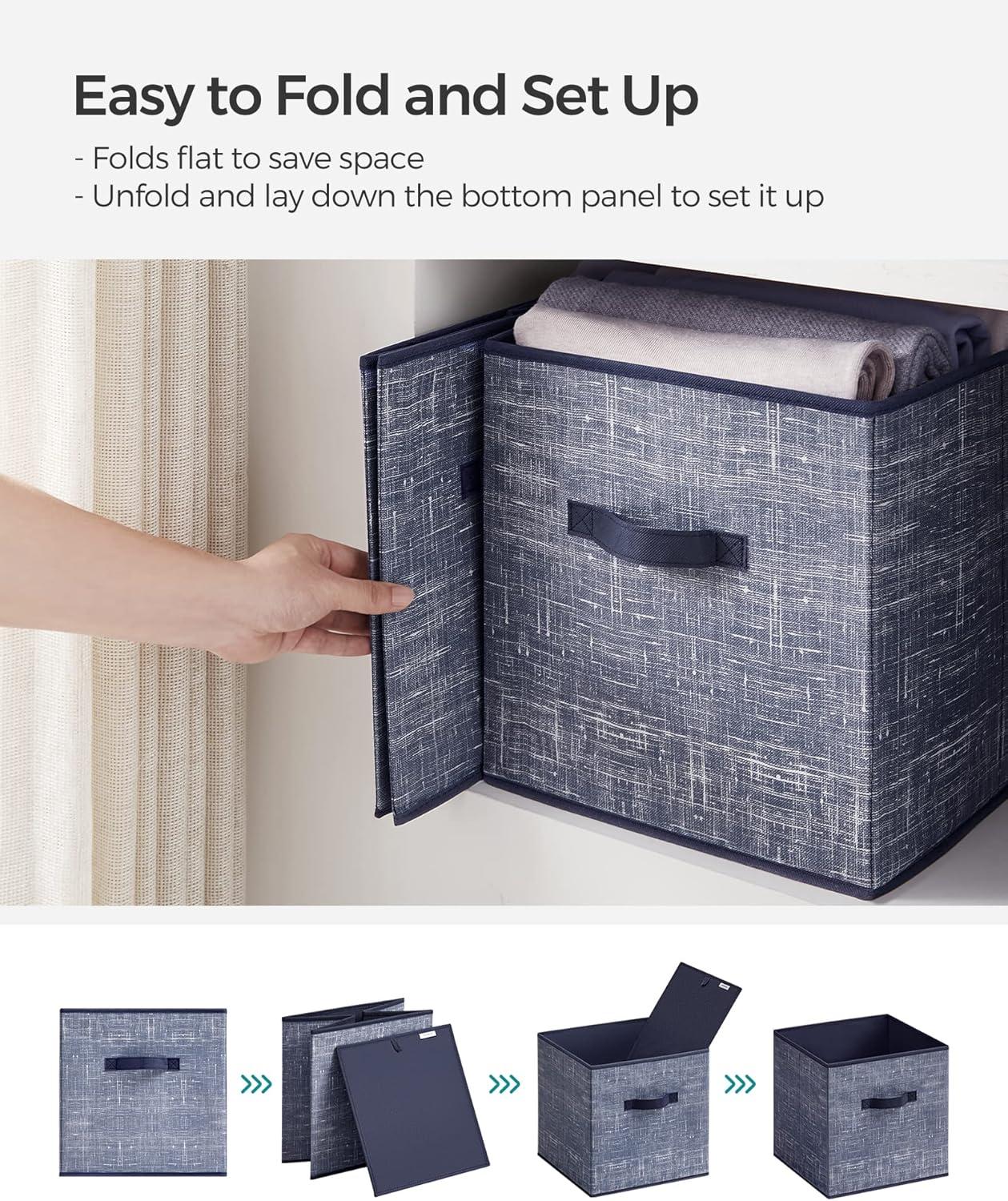 Easy to Fold and Set Up

- Folds flat to save space
- Unfold and lay down the bottom panel to set it up