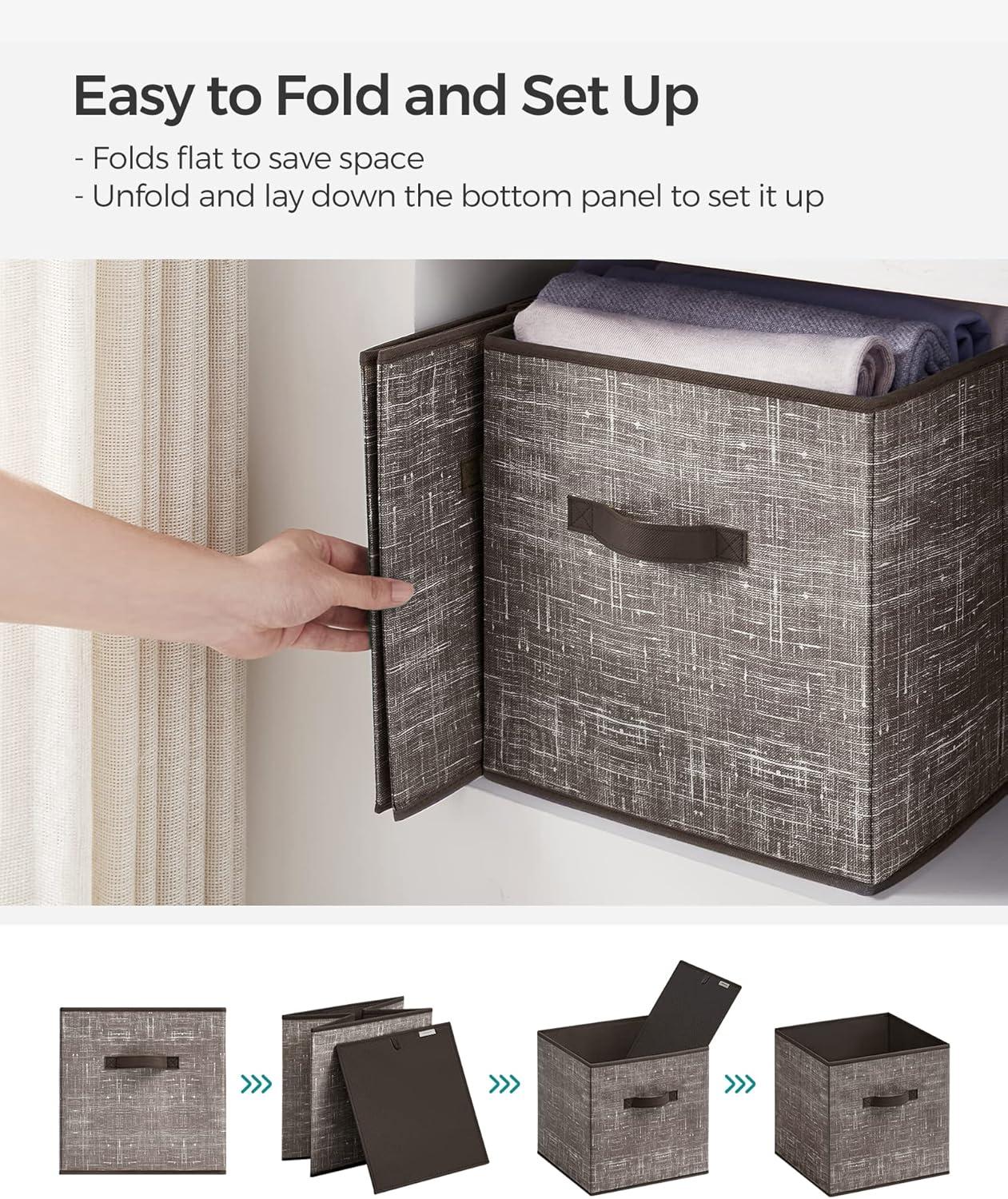 Easy to Fold and Set Up

- Folds flat to save space
- Unfold and lay down the bottom panel to set it up