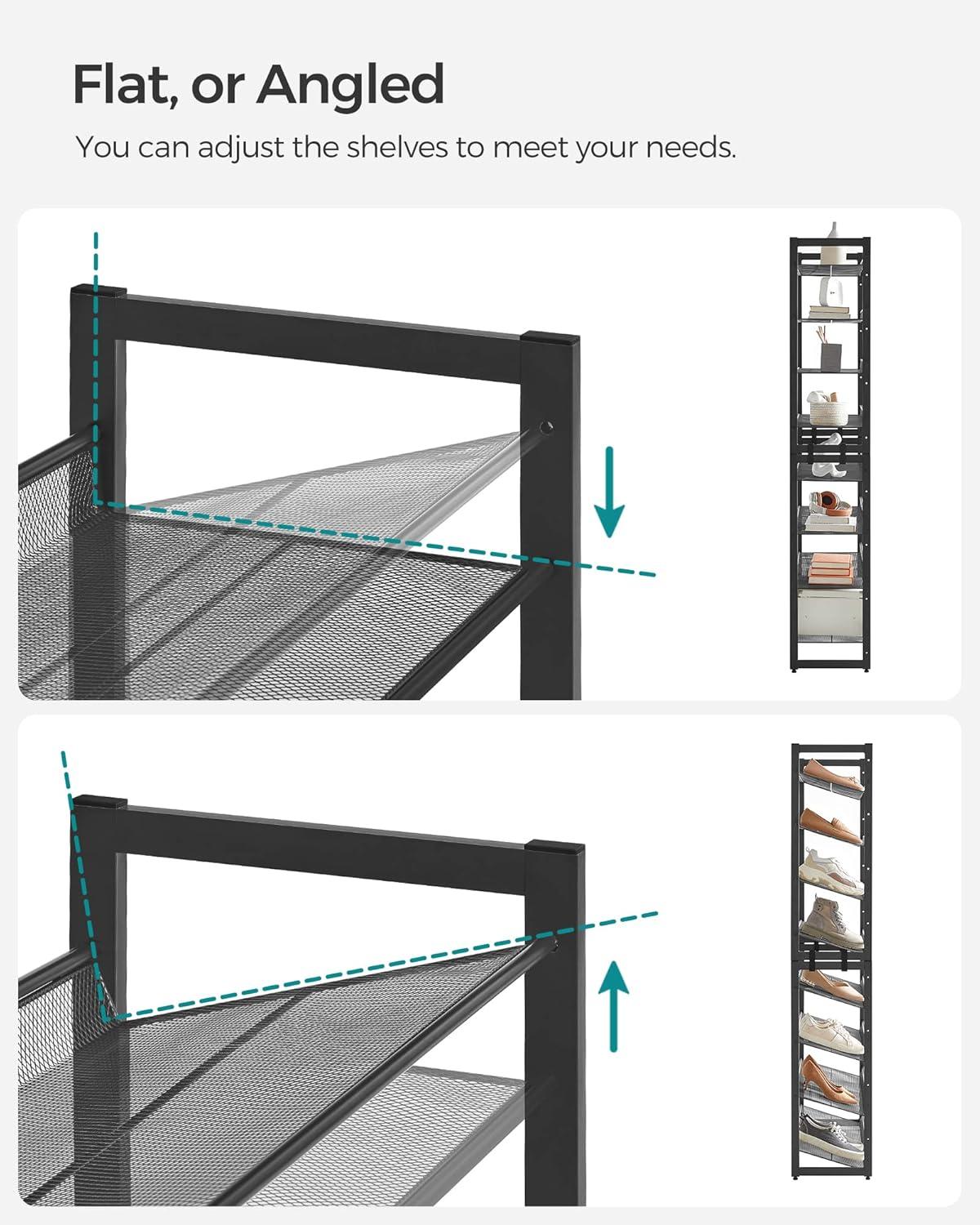 Flat, or Angled

You can adjust the shelves to meet your needs.