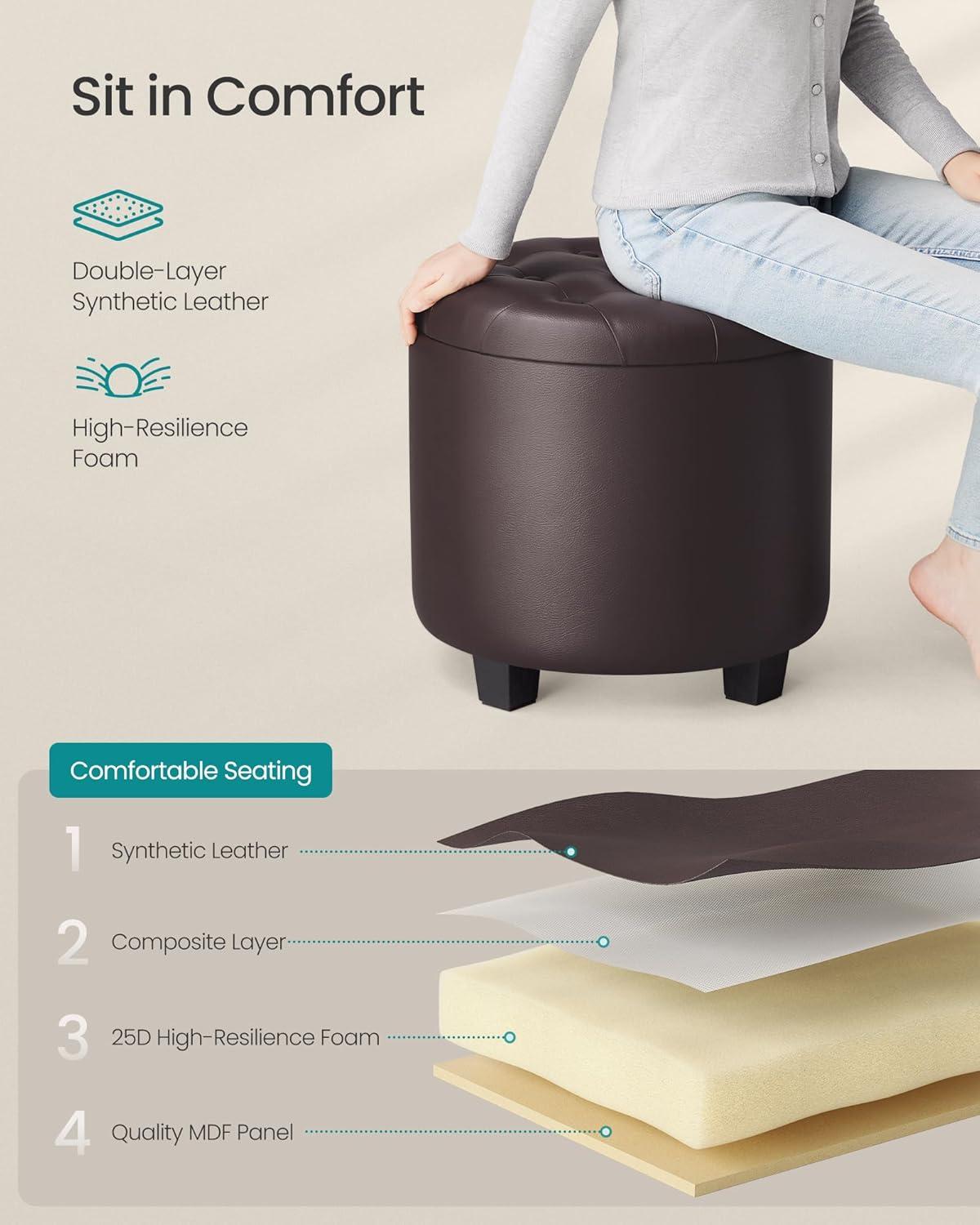 Sit in Comfort

Double-Layer Synthetic Leather

High-Resilience Foam

Comfortable Seating

1 Synthetic Leather

2 Composite Layer

3 25D High-Resilience Foam

4 Quality MDF Panel