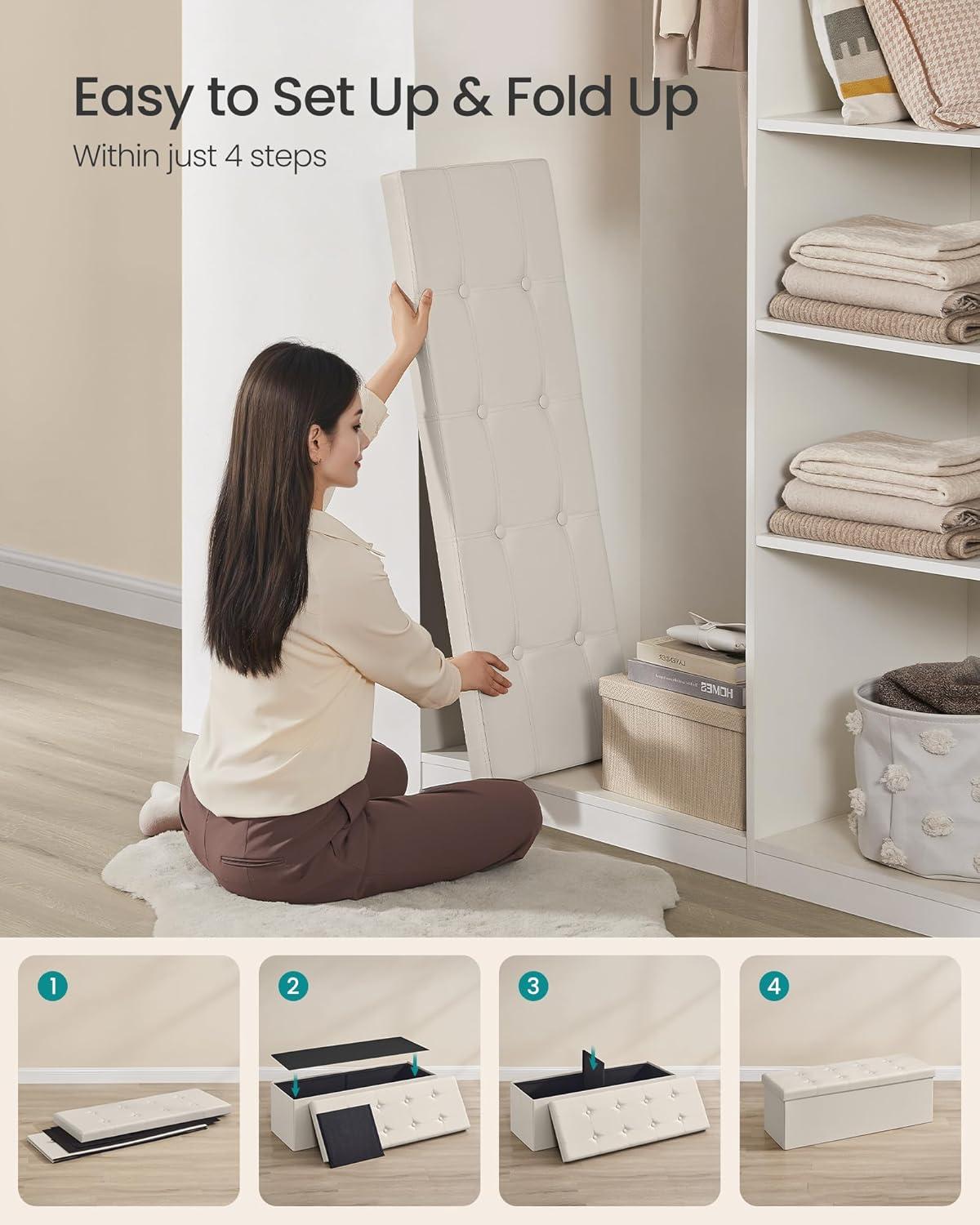 Easy to Set Up & Fold Up
Within just 4 steps

HOMES

1

2

3

4